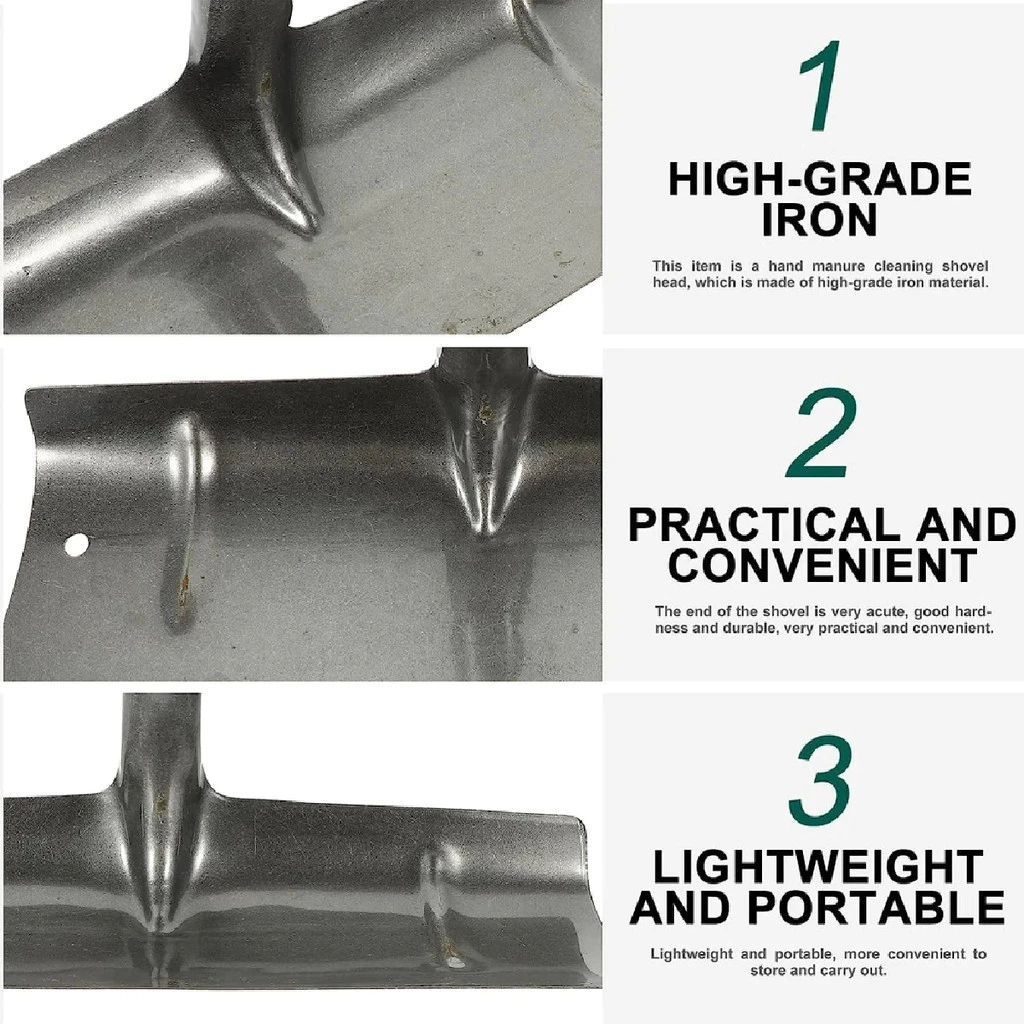 1

HIGH-GRADE IRON

This item is a hand manure cleaning shovel head, which is made of high-grade iron material.

2

PRACTICAL AND CONVENIENT

The end of the shovel is very acute, good hardness and durable, very practical and convenient.

3

LIGHTWEIGHT AND PORTABLE

Lightweight and portable, more convenient to store and carry out.