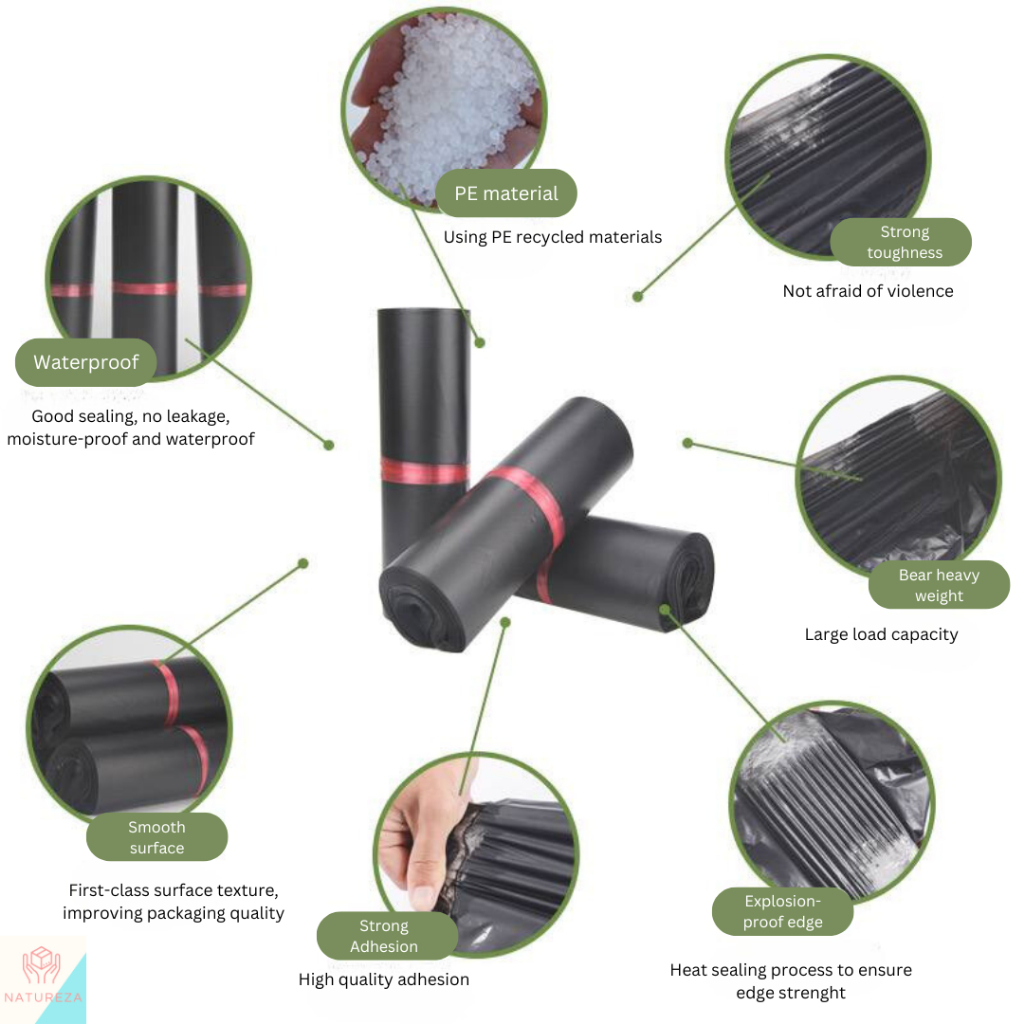 PE material

Using PE recycled materials

Strong toughness

Not afraid of violence

Waterproof

Good sealing, no leakage, moisture-proof and waterproof

Bear heavy weight

Large load capacity

Smooth surface

First-class surface texture, improving packaging quality

Strong Adhesion

High quality adhesion

Explosion-proof edge

Heat sealing process to ensure edge strenght

NATUREZA