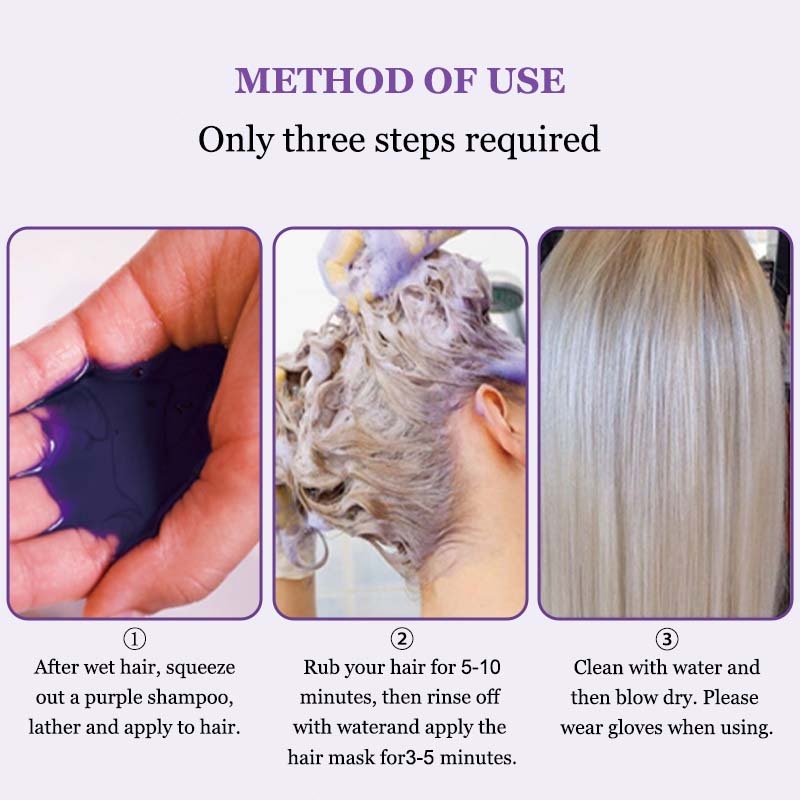 METHOD OF USE

Only three steps required

①
After wet hair, squeeze out a purple shampoo, lather and apply to hair.

②
Rub your hair for 5-10 minutes, then rinse off with waterand apply the hair mask for3-5 minutes.

③
Clean with water and then blow dry. Please wear gloves when using.