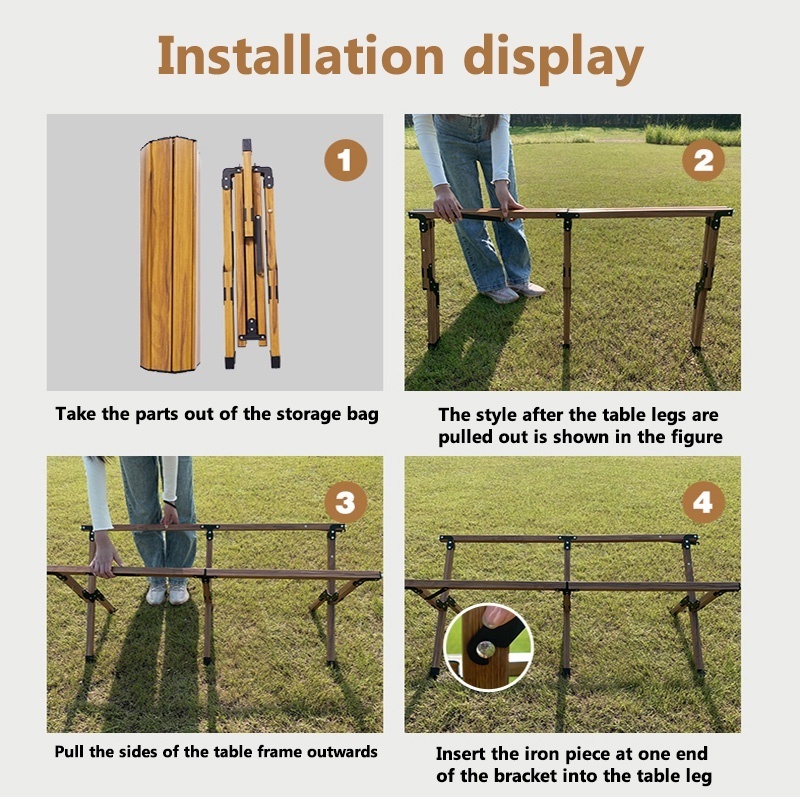 Installation display

1

Take the parts out of the storage bag

2

The style after the table legs are pulled out is shown in the figure

3

Pull the sides of the table frame outwards

4

Insert the iron piece at one end of the bracket into the table leg