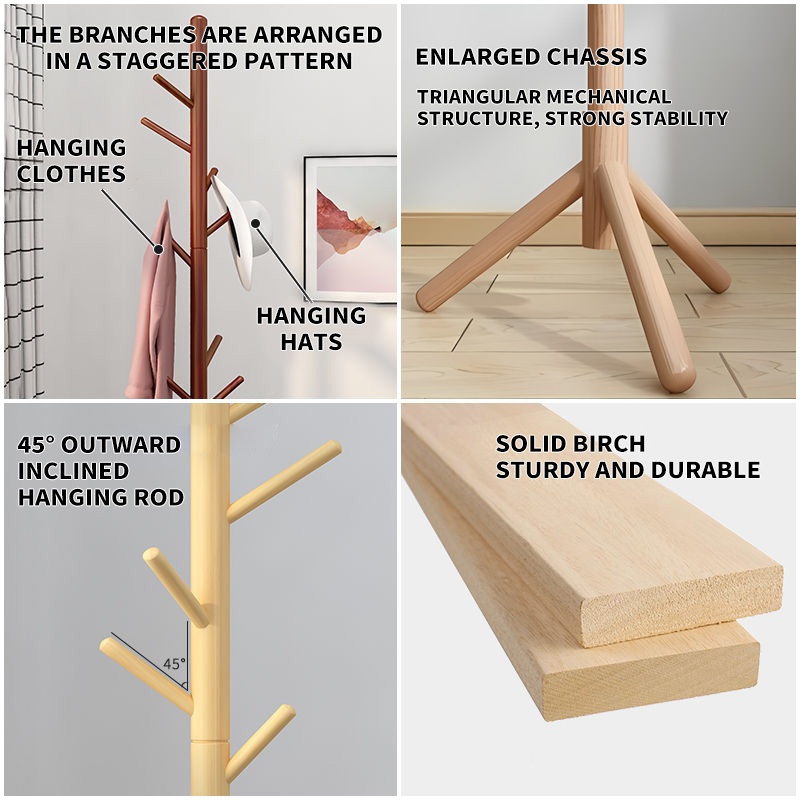 THE BRANCHES ARE ARRANGED IN A STAGGERED PATTERN

HANGING CLOTHES

HANGING HATS

ENLARGED CHASSIS

TRIANGULAR MECHANICAL STRUCTURE, STRONG STABILITY

45° OUTWARD INCLINED HANGING ROD

45°

SOLID BIRCH STURDY AND DURABLE