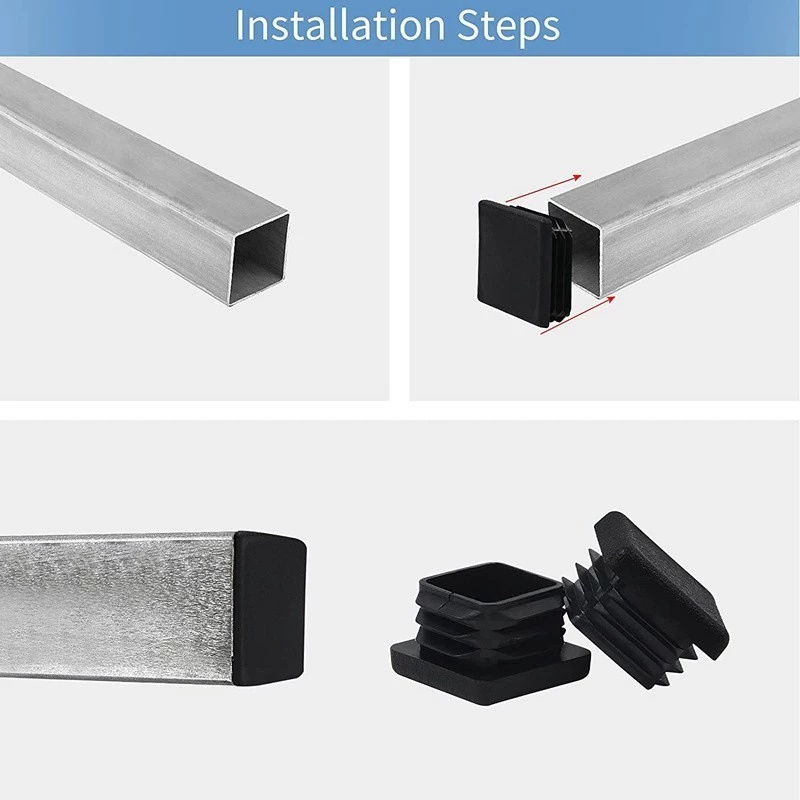 Installation Steps