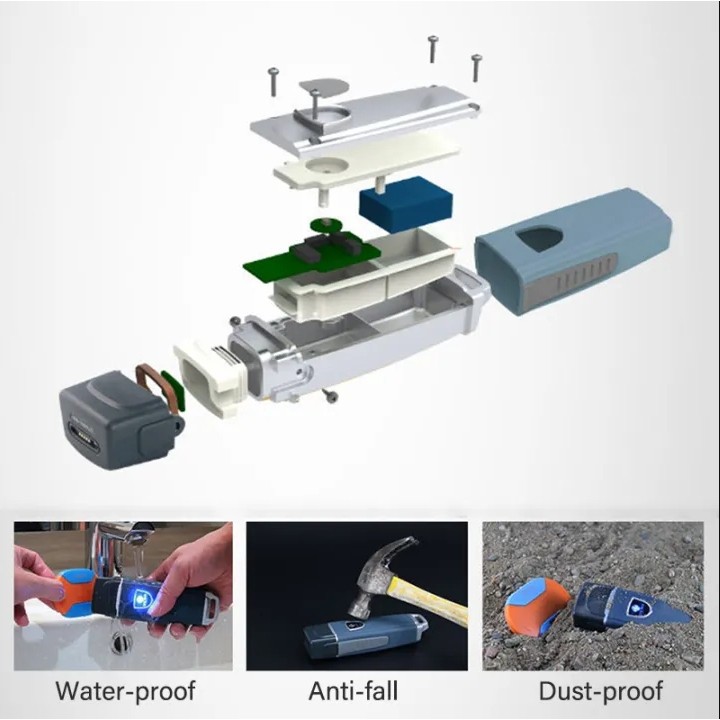 Water-proof

Anti-fall

Dust-proof