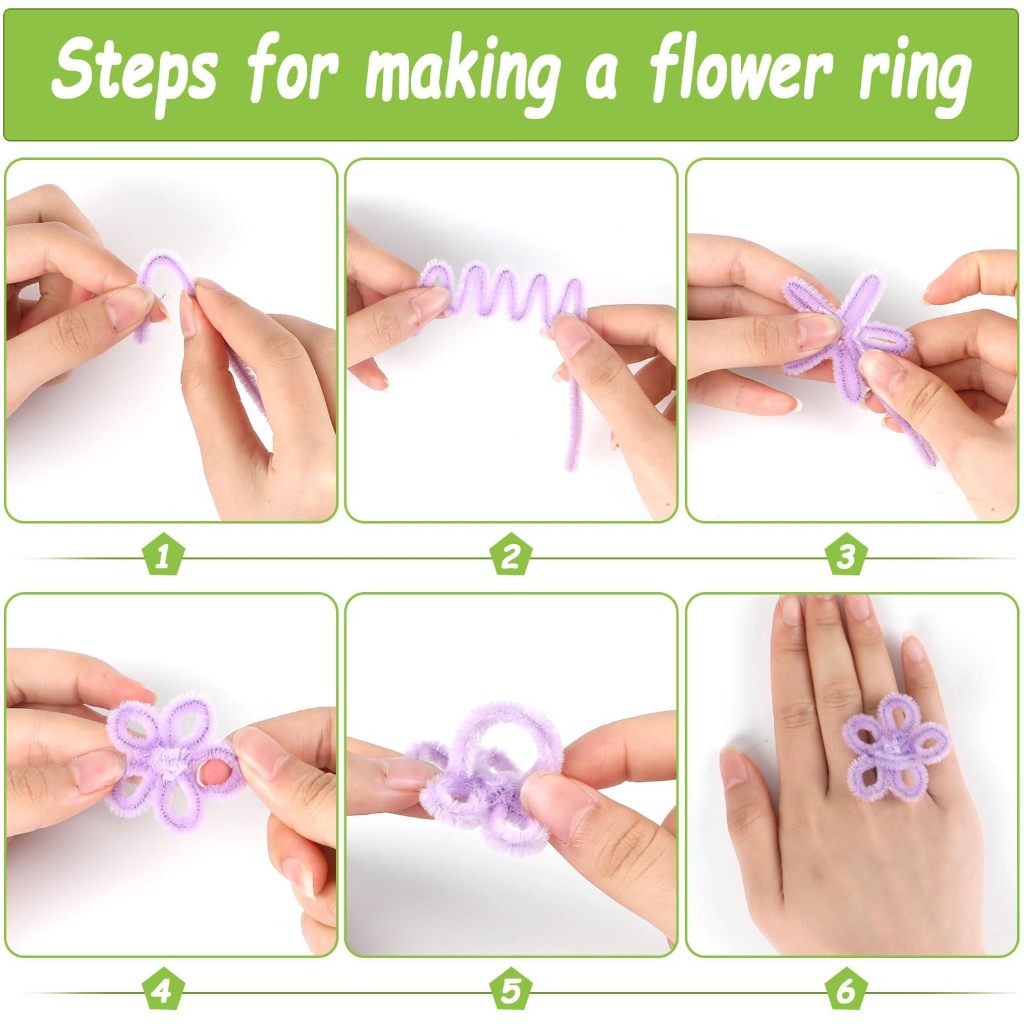 Steps for making a flower ring

1

2

3

4

5

6