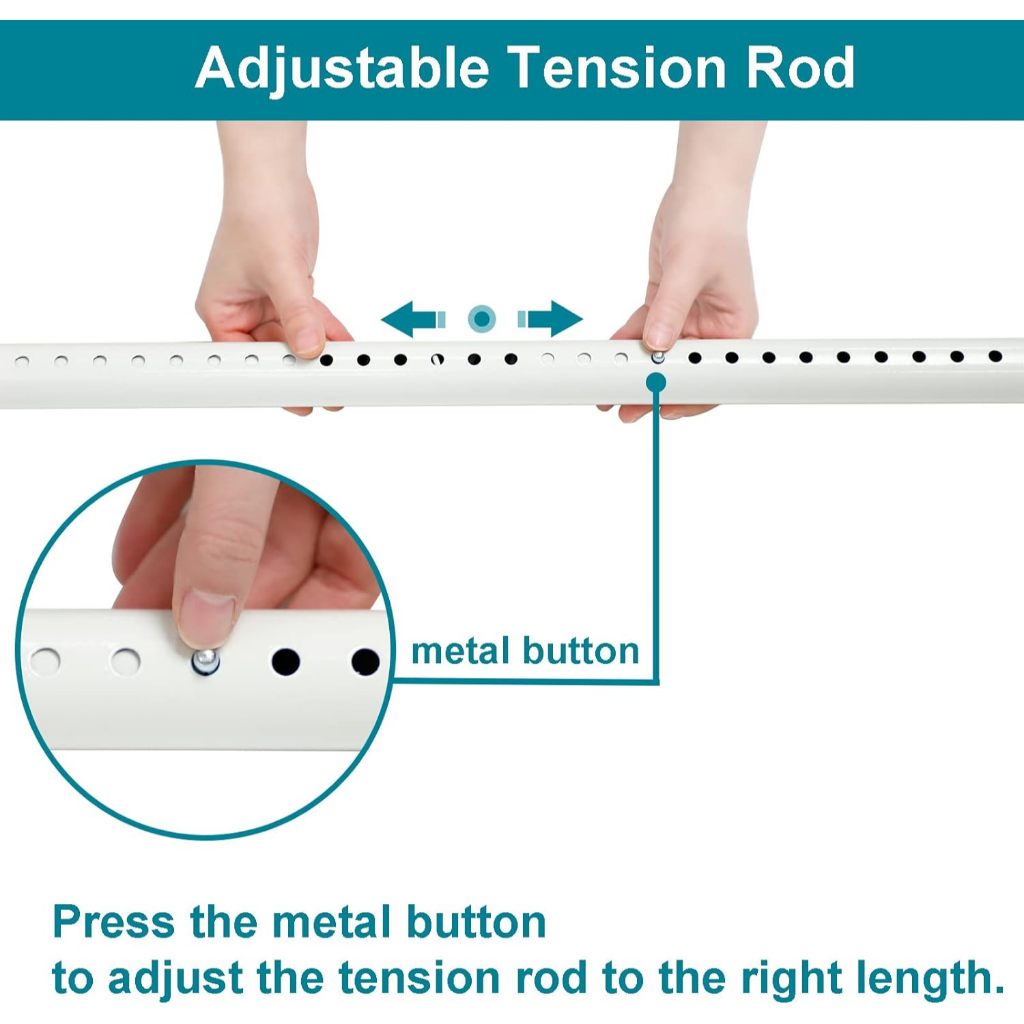 Adjustable Tension Rod

metal button

Press the metal button
to adjust the tension rod to the right length.