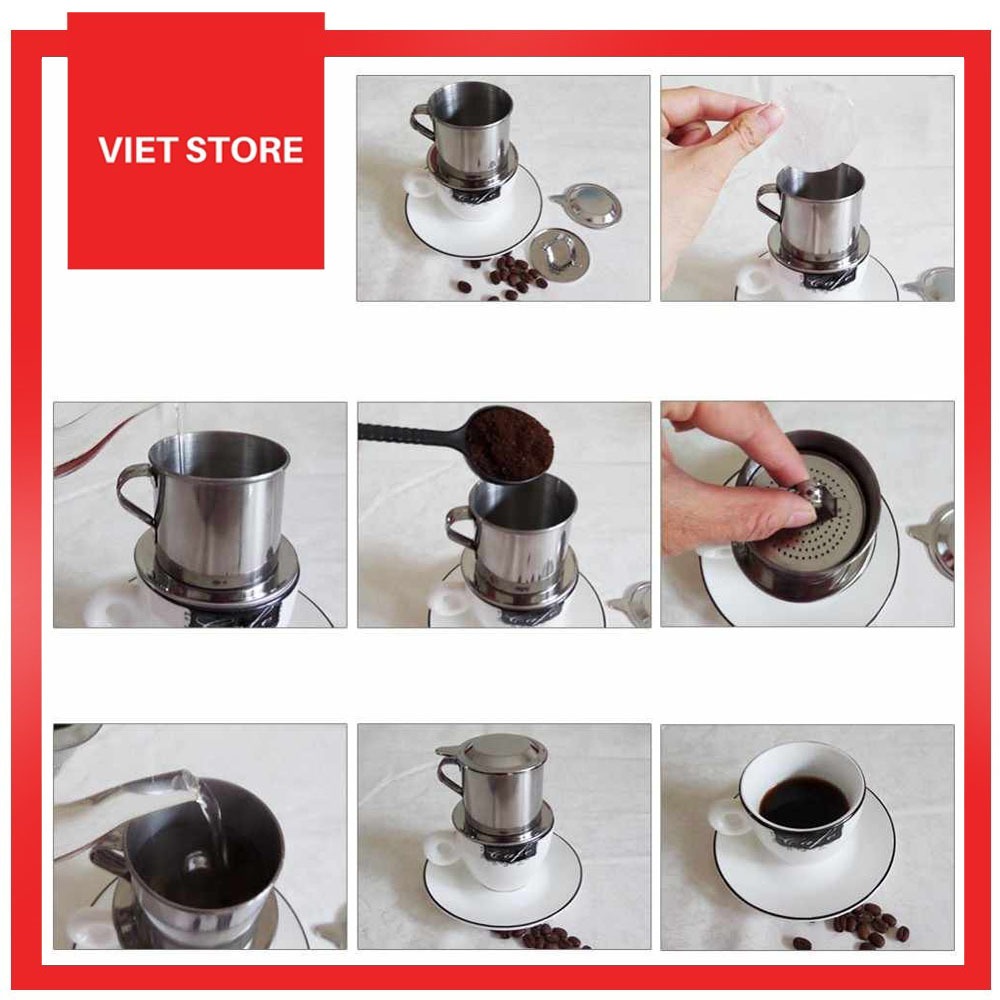 VIET STORE