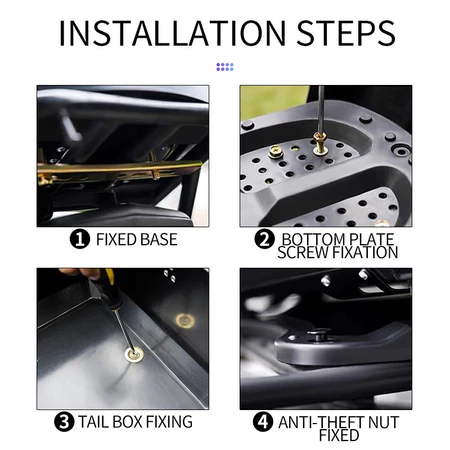 INSTALLATION STEPS

1 FIXED BASE

2 BOTTOM PLATE SCREW FIXATION

3 TAIL BOX FIXING

4 ANTI-THEFT NUT FIXED