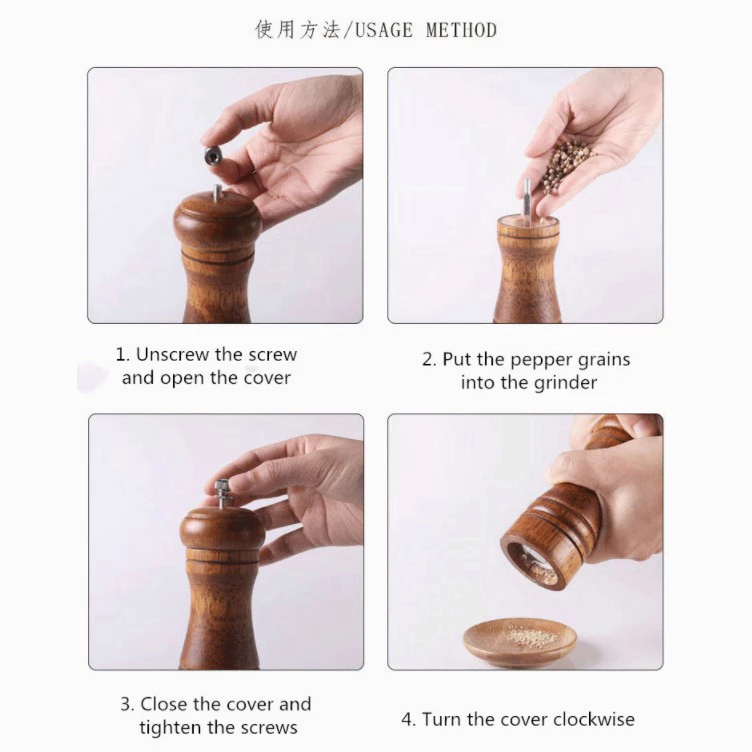 使用方法/USAGE METHOD

1. Unscrew the screw and open the cover

2. Put the pepper grains into the grinder

3. Close the cover and tighten the screws

4. Turn the cover clockwise