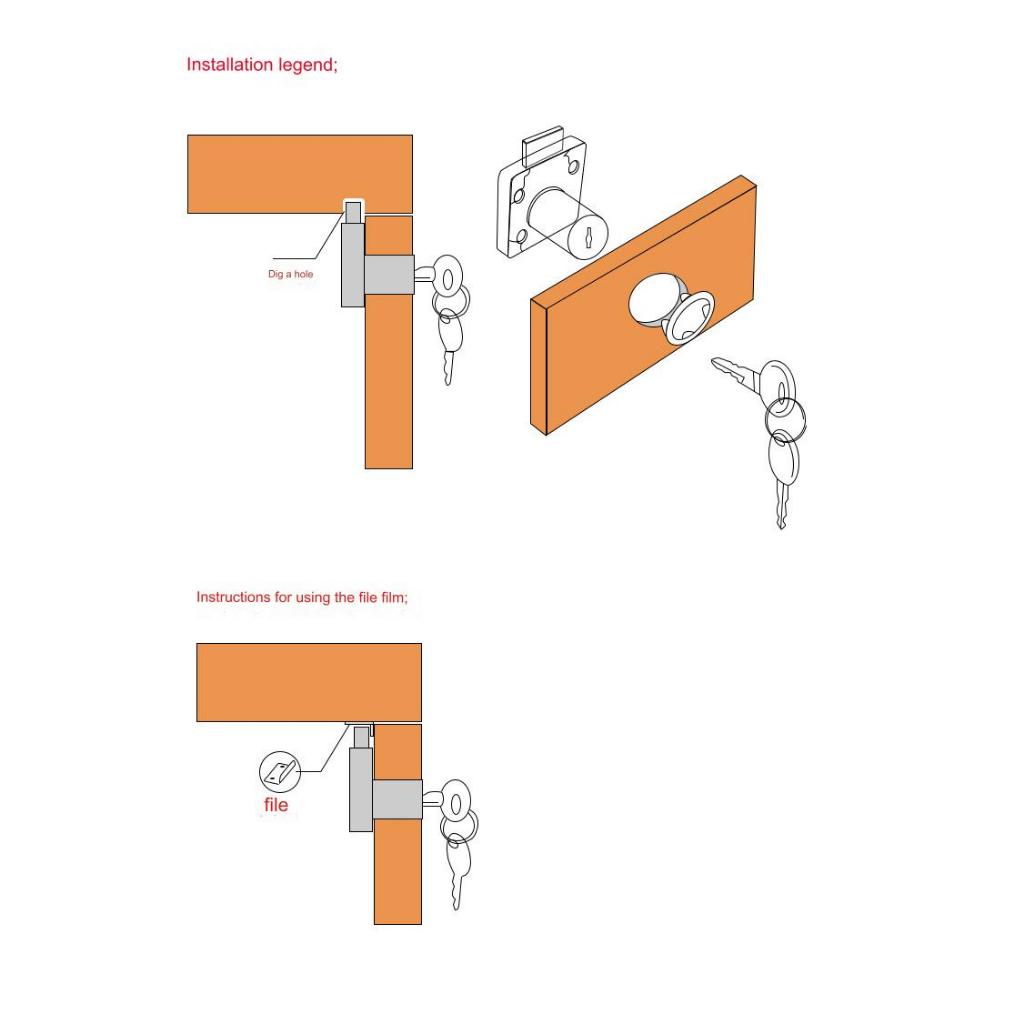 Installation legend;

Dig a hole

Instructions for using the file film;

file