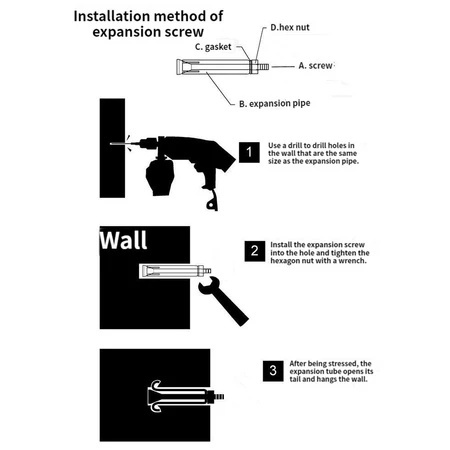 Installation method of expansion screw

D.hex nut

C. gasket

A. screw

B. expansion pipe

1

Use a drill to drill holes in the wall that are the same size as the expansion pipe.

Wall

2

Install the expansion screw into the hole and tighten the hexagon nut with a wrench.

3

After being stressed, the expansion tube opens its tail and hangs the wall.