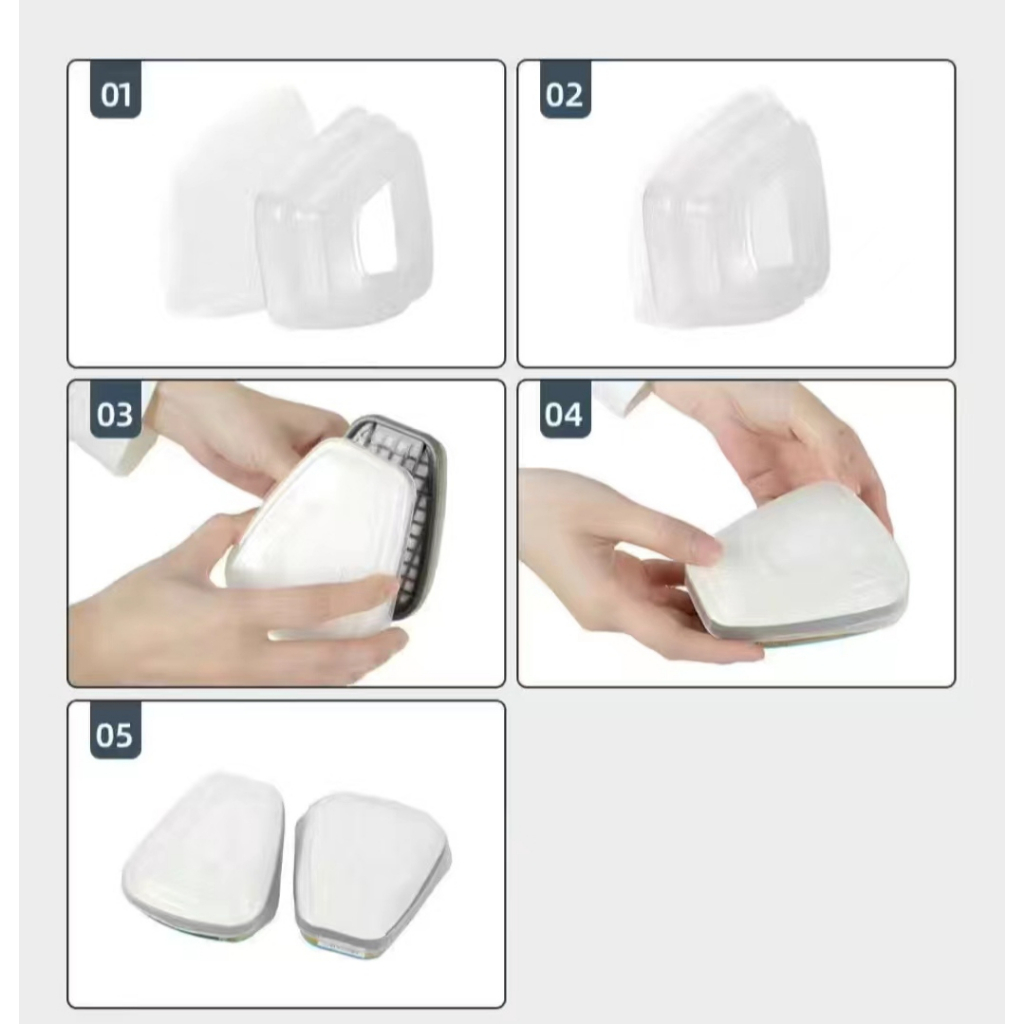 01

02

03

04

05