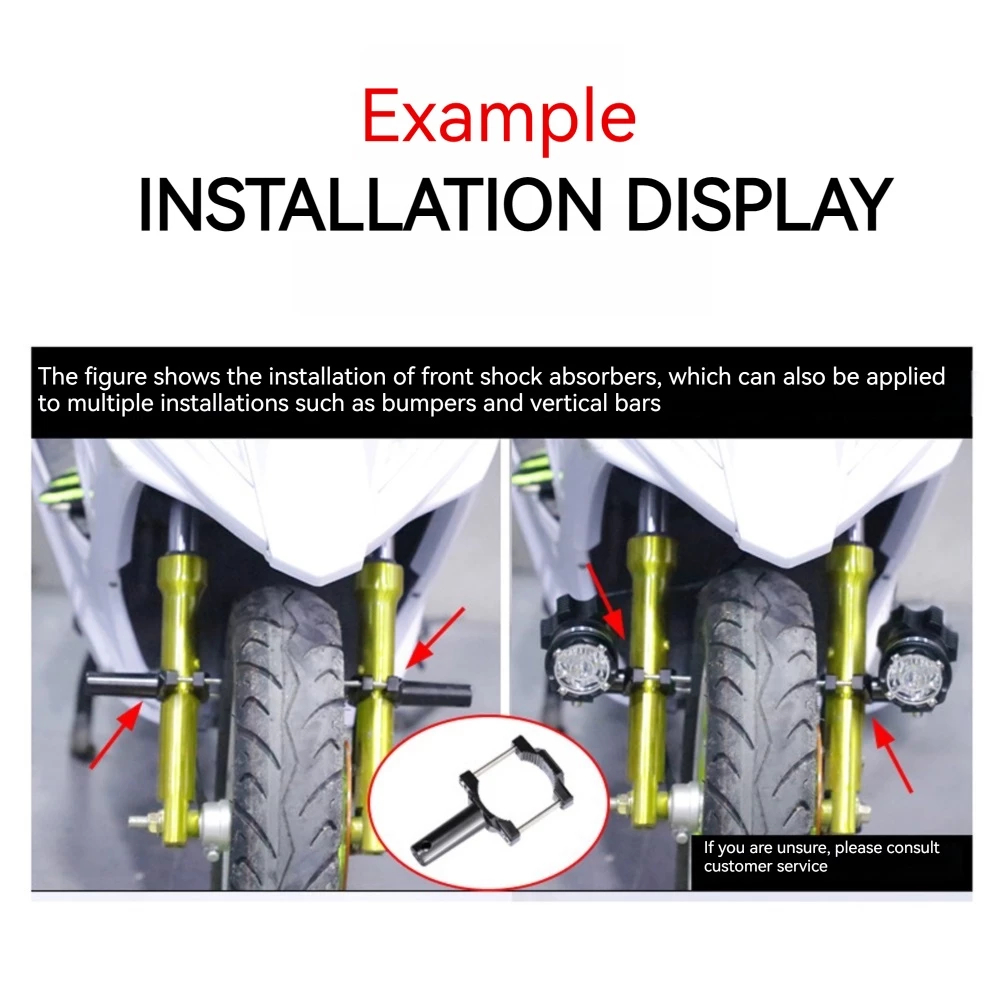 Example
INSTALLATION DISPLAY

The figure shows the installation of front shock absorbers, which can also be applied to multiple installations such as bumpers and vertical bars

If you are unsure, please consult customer service