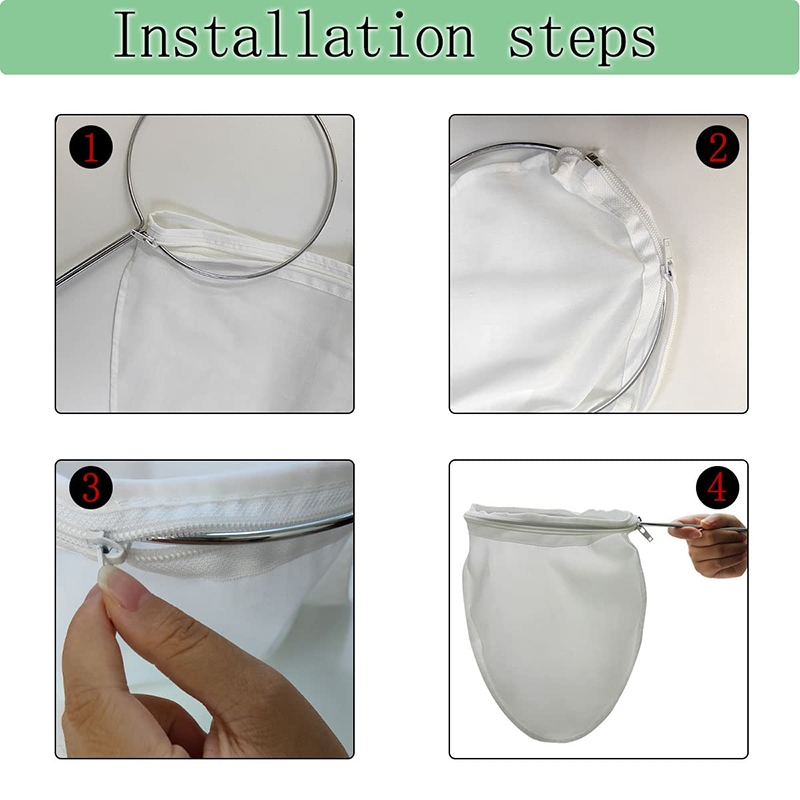 Installation steps

1

2

3

4