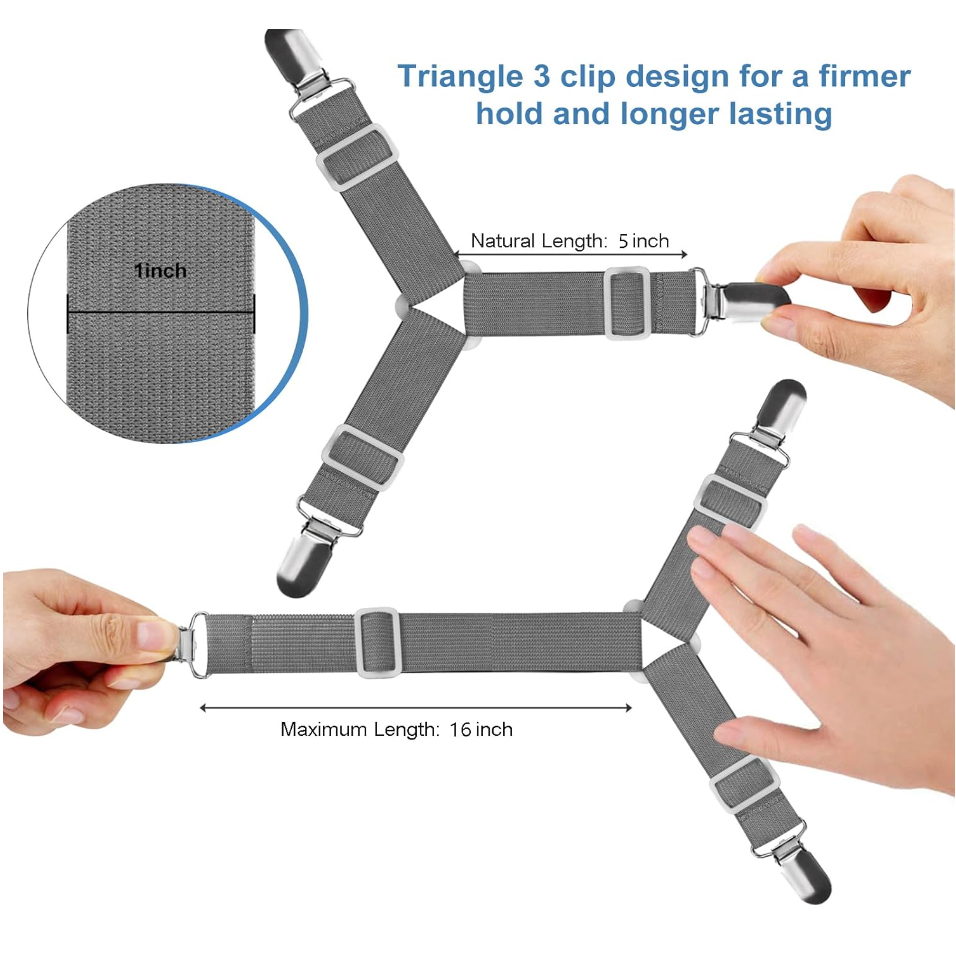 Triangle 3 clip design for a firmer hold and longer lasting

1inch

Natural Length: 5 inch

Maximum Length: 16 inch