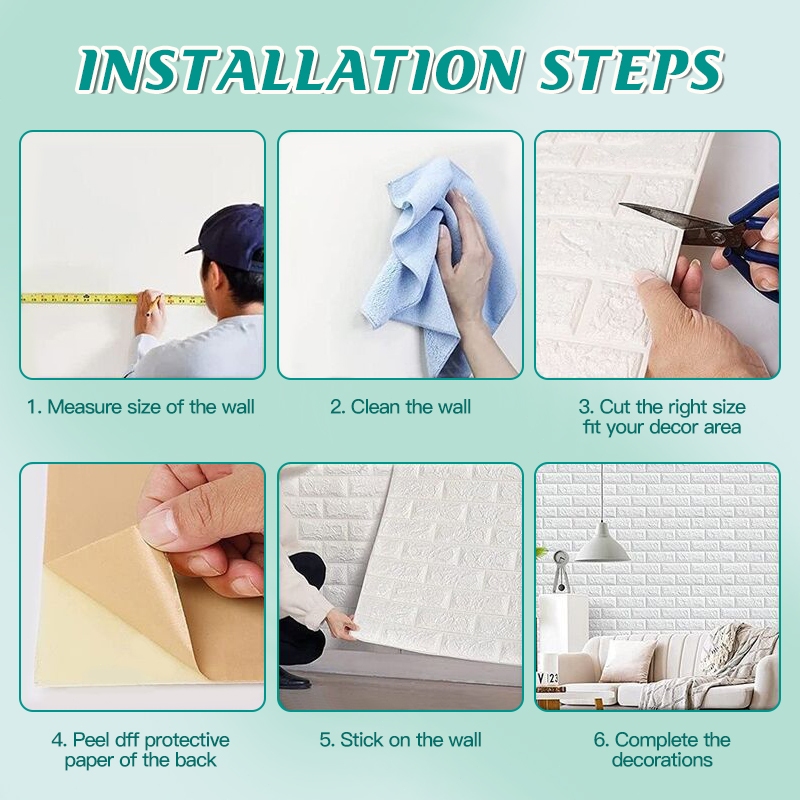 INSTALLATION STEPS

1. Measure size of the wall

2. Clean the wall

3. Cut the right size fit your decor area

4. Peel dff protective paper of the back

5. Stick on the wall

6. Complete the decorations