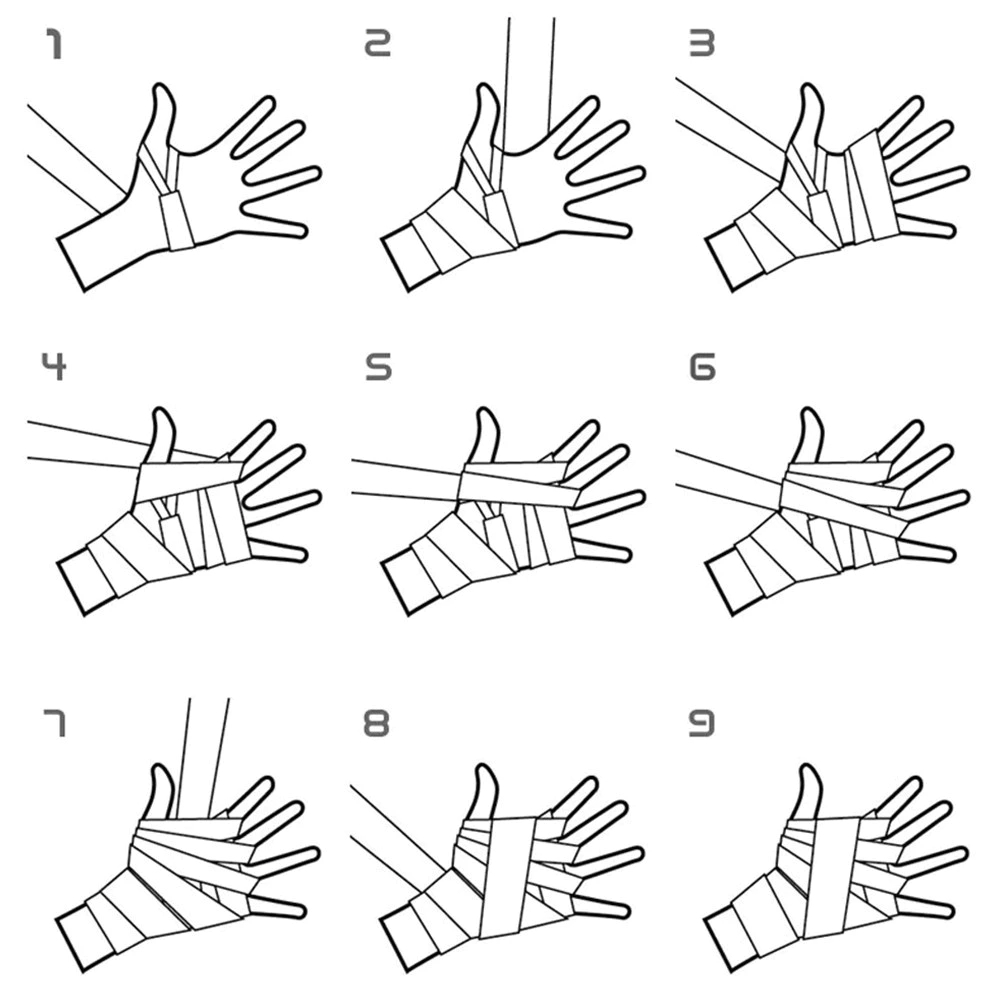 1

2

3

4

5

6

7

8

9