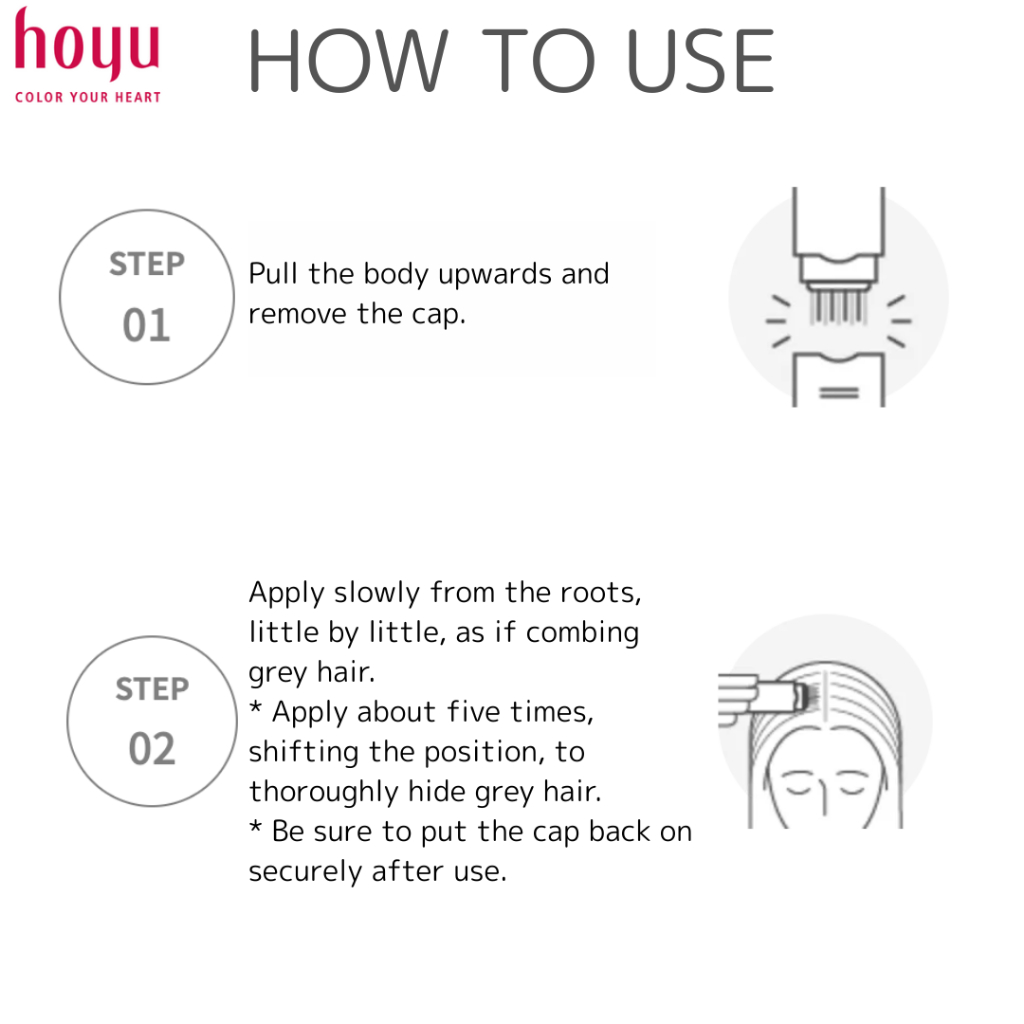 hoyu
COLOR YOUR HEART

HOW TO USE

STEP
01

Pull the body upwards and remove the cap.

STEP
02

Apply slowly from the roots, little by little, as if combing grey hair.
* Apply about five times, shifting the position, to thoroughly hide grey hair.
* Be sure to put the cap back on securely after use.