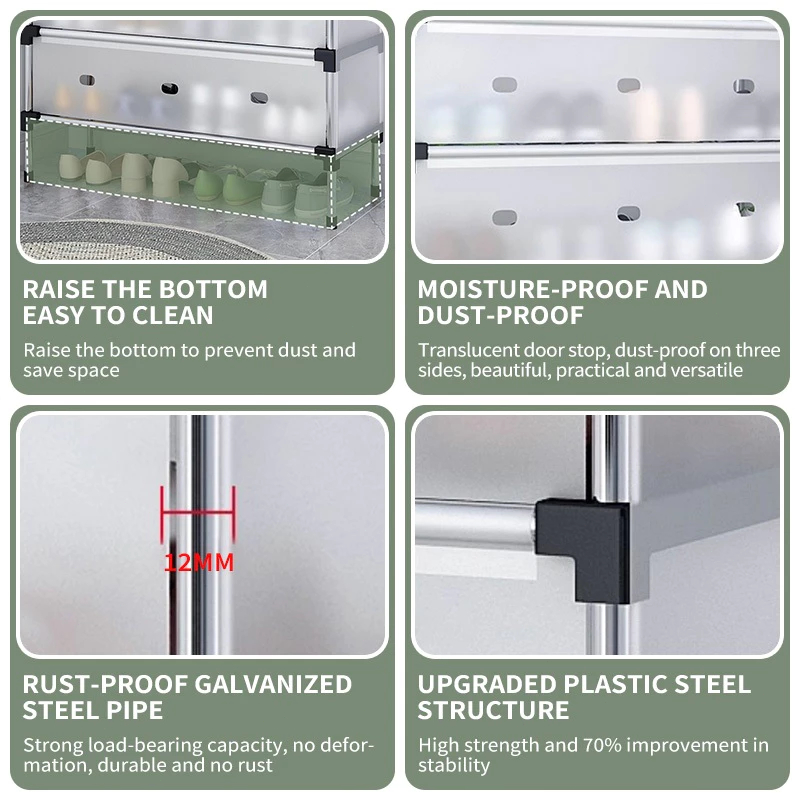 RAISE THE BOTTOM EASY TO CLEAN

Raise the bottom to prevent dust and save space

MOISTURE-PROOF AND DUST-PROOF

Translucent door stop, dust-proof on three sides, beautiful, practical and versatile

12MM

RUST-PROOF GALVANIZED STEEL PIPE

Strong load-bearing capacity, no deformation, durable and no rust

UPGRADED PLASTIC STEEL STRUCTURE

High strength and 70% improvement in stability