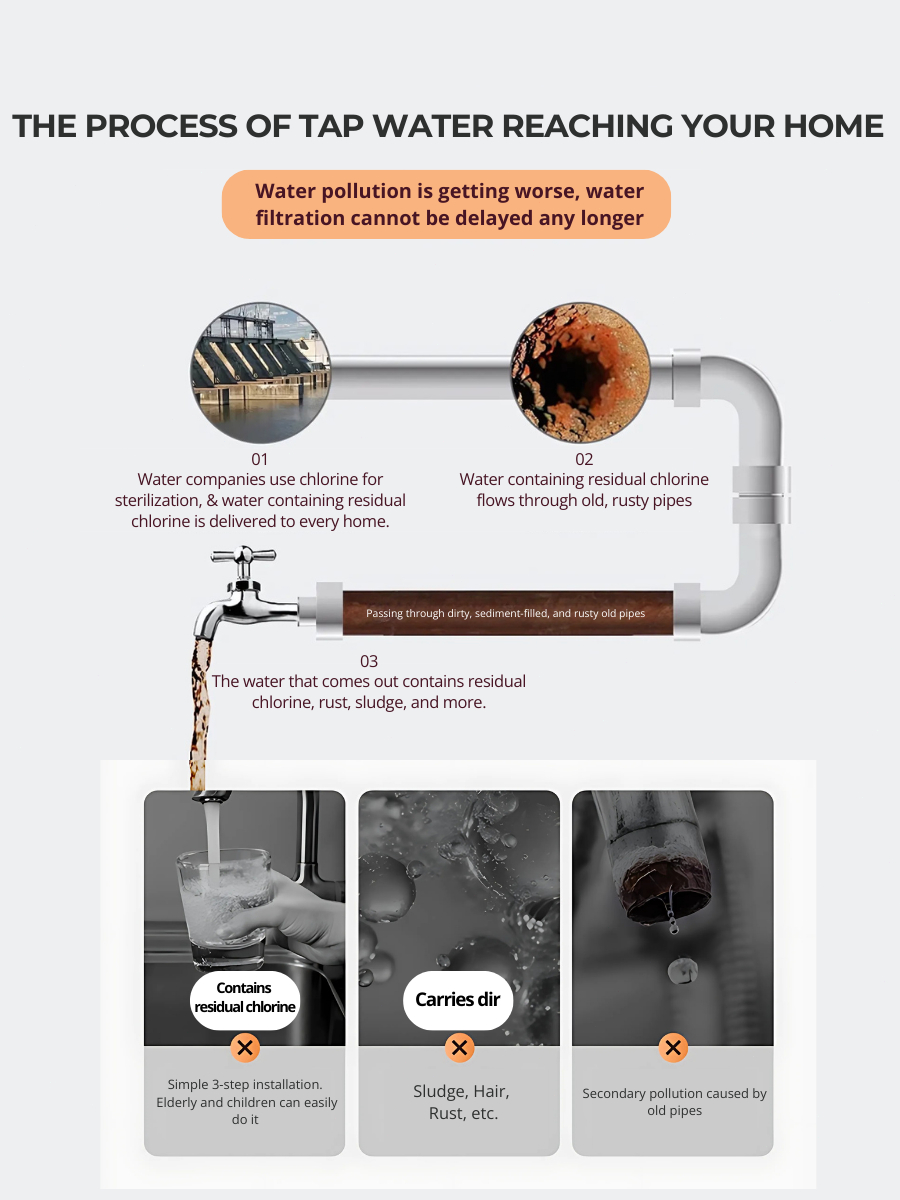 THE PROCESS OF TAP WATER REACHING YOUR HOME

Water pollution is getting worse, water filtration cannot be delayed any longer

01
Water companies use chlorine for sterilization, & water containing residual chlorine is delivered to every home.

02
Water containing residual chlorine flows through old, rusty pipes

Passing through dirty, sediment-filled, and rusty old pipes

03
The water that comes out contains residual chlorine, rust, sludge, and more.

Contains residual chlorine

Simple 3-step installation. Elderly and children can easily do it

Carries dir

Sludge, Hair, Rust, etc.

Secondary pollution caused by old pipes