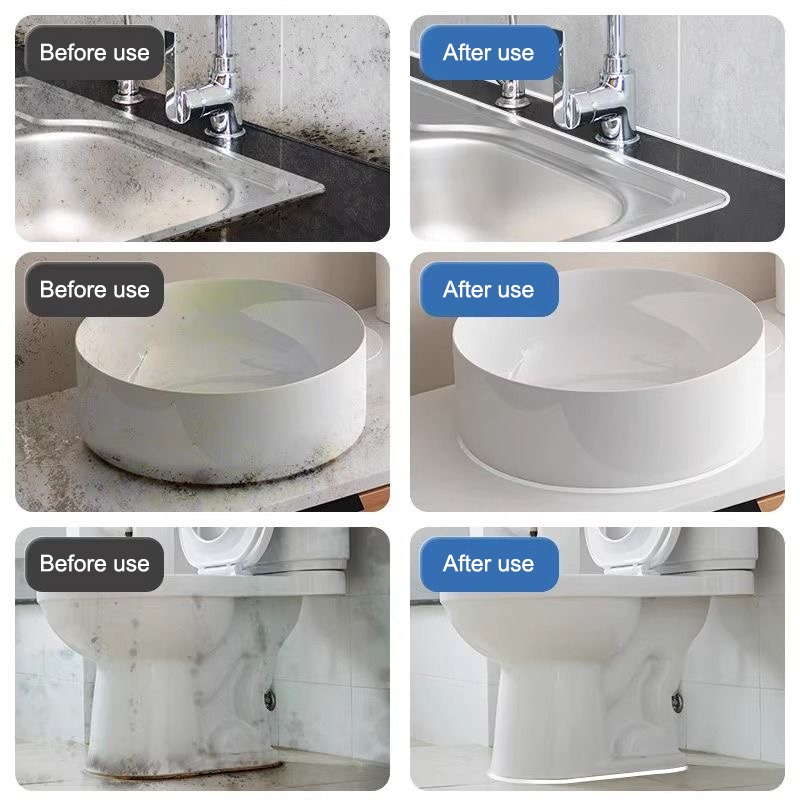 Before use

After use

Before use

After use

Before use

After use