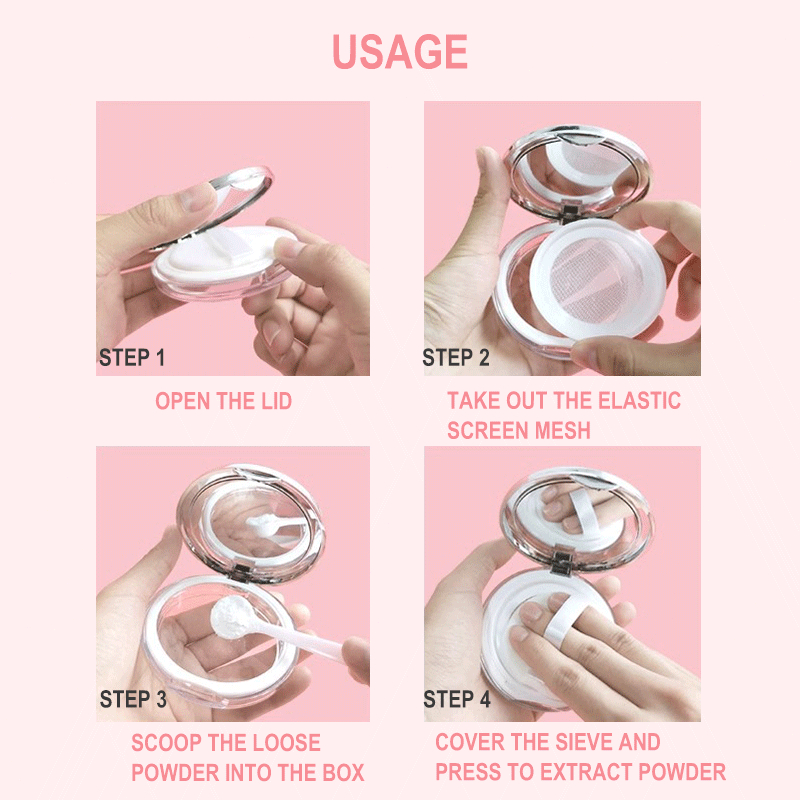 USAGE

STEP 1

OPEN THE LID

STEP 2

TAKE OUT THE ELASTIC SCREEN MESH

STEP 3

SCOOP THE LOOSE POWDER INTO THE BOX

STEP 4

COVER THE SIEVE AND PRESS TO EXTRACT POWDER