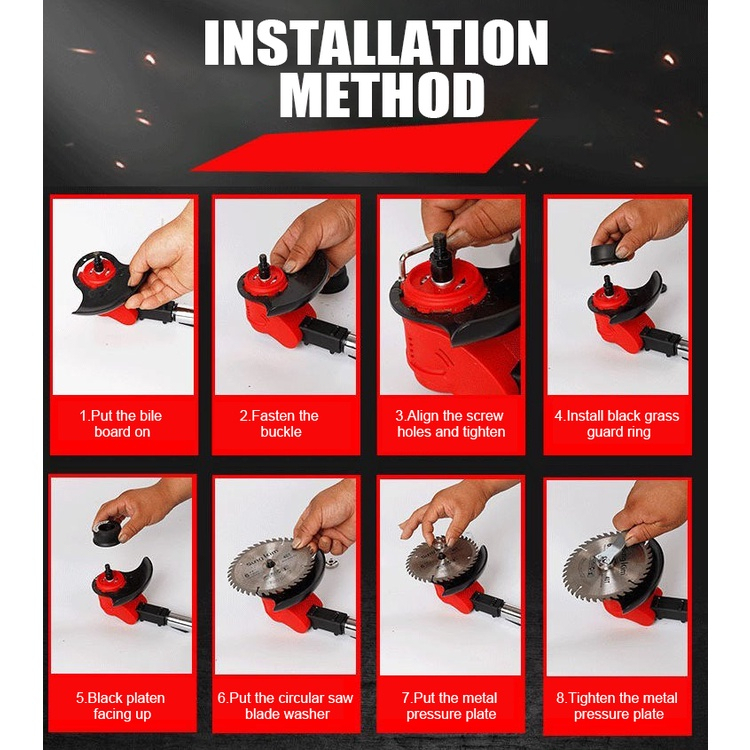 INSTALLATION METHOD

1.Put the bile board on

2.Fasten the buckle

3.Align the screw holes and tighten

4.Install black grass guard ring

5.Black platen facing up

6.Put the circular saw blade washer

7.Put the metal pressure plate

8.Tighten the metal pressure plate