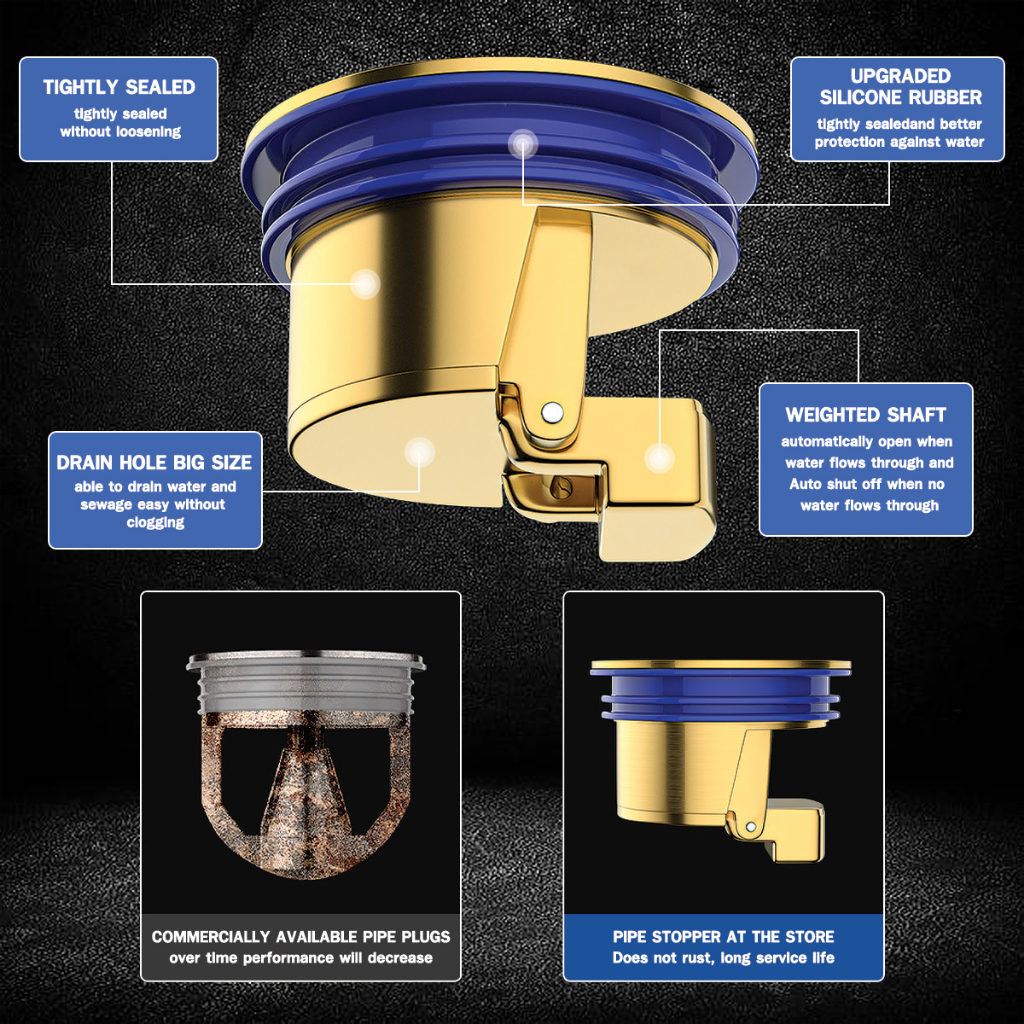 TIGHTLY SEALED
tightly sealed without loosening

UPGRADED SILICONE RUBBER
tightly sealedand better protection against water

DRAIN HOLE BIG SIZE
able to drain water and sewage easy without clogging

WEIGHTED SHAFT
automatically open when water flows through and Auto shut off when no water flows through

COMMERCIALLY AVAILABLE PIPE PLUGS
over time performance will decrease

PIPE STOPPER AT THE STORE
Does not rust, long service life