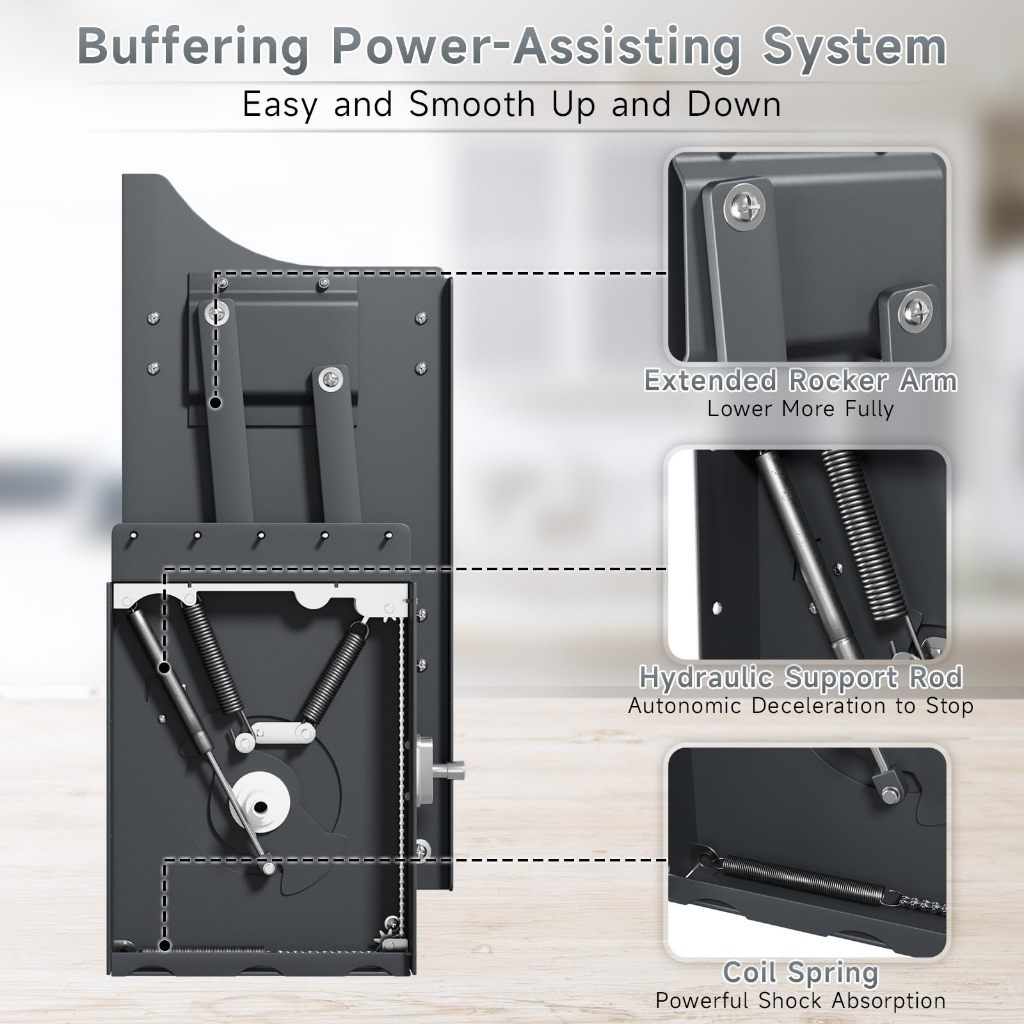 Buffering Power-Assisting System

Easy and Smooth Up and Down

Extended Rocker Arm
Lower More Fully

Hydraulic Support Rod
Autonomic Deceleration to Stop

Coil Spring
Powerful Shock Absorption