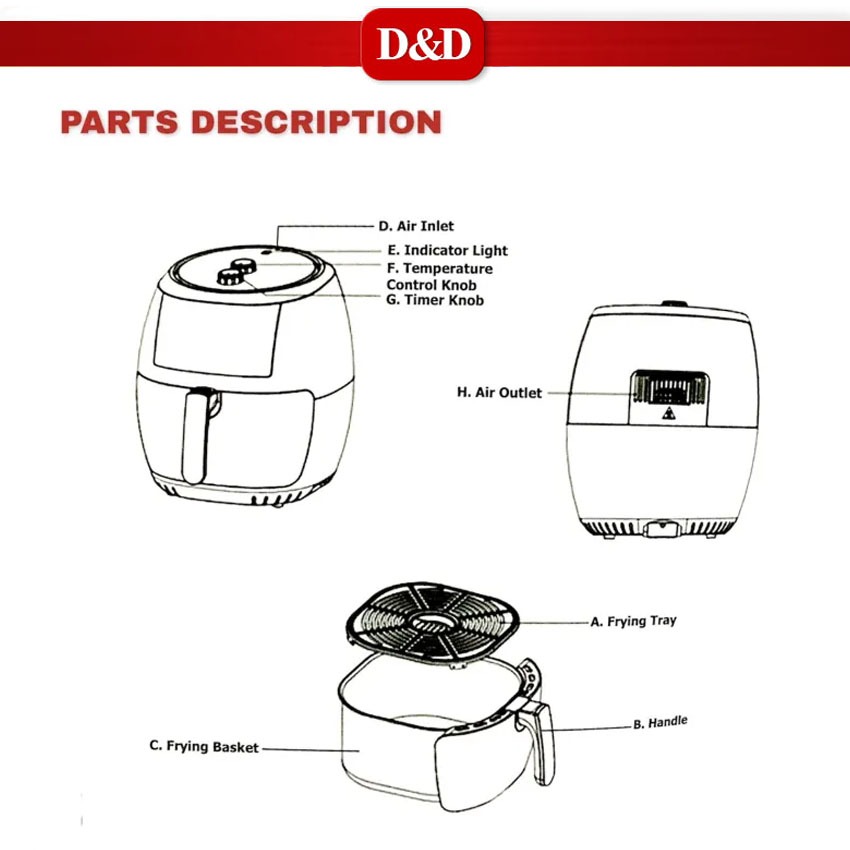 D&D

PARTS DESCRIPTION

D. Air Inlet
E. Indicator Light
F. Temperature Control Knob
G. Timer Knob

H. Air Outlet

A. Frying Tray

B. Handle

C. Frying Basket