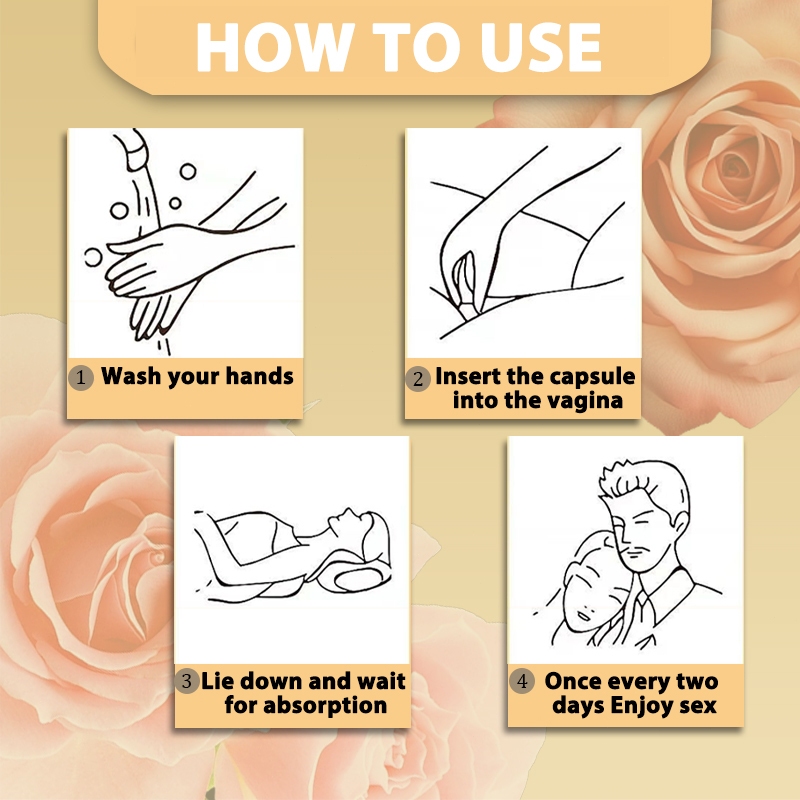 HOW TO USE

1 Wash your hands

2 Insert the capsule into the vagina

3 Lie down and wait for absorption

4 Once every two days Enjoy sex