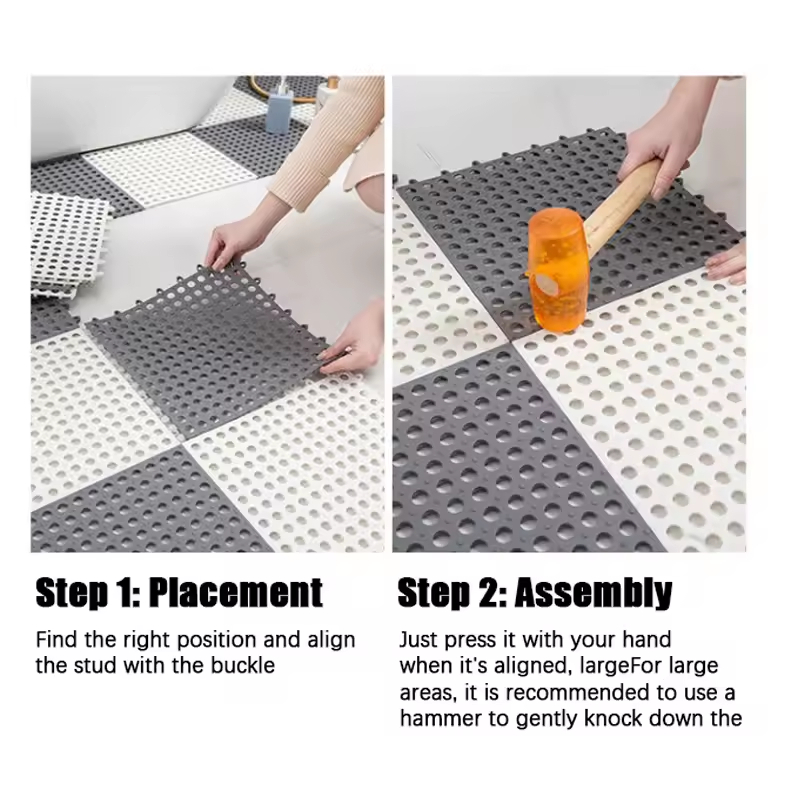 Step 1: Placement

Find the right position and align the stud with the buckle

Step 2: Assembly

Just press it with your hand when it's aligned, largeFor large areas, it is recommended to use a hammer to gently knock down the