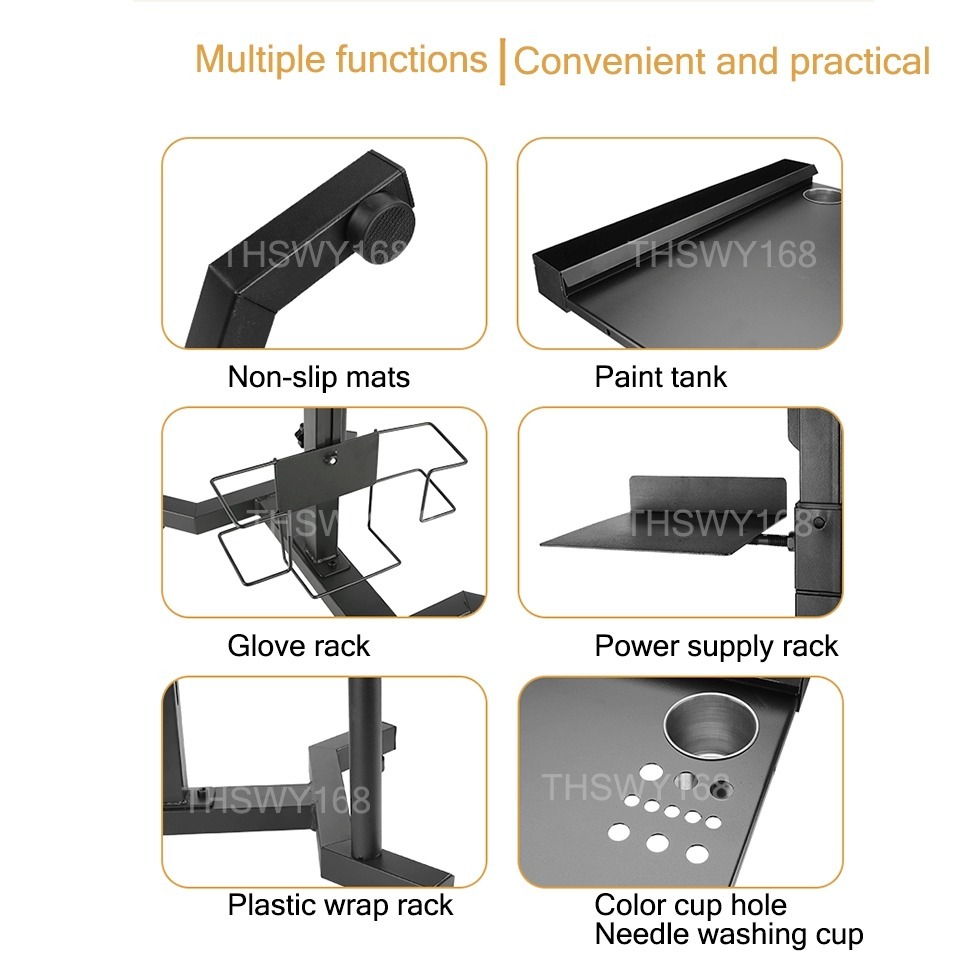 Multiple functions | Convenient and practical

THSWY168

Non-slip mats

THSWY168

Paint tank

THSWY168

Glove rack

THSWY168

Power supply rack

THSWY168

Plastic wrap rack

THSWY168

Color cup hole
Needle washing cup