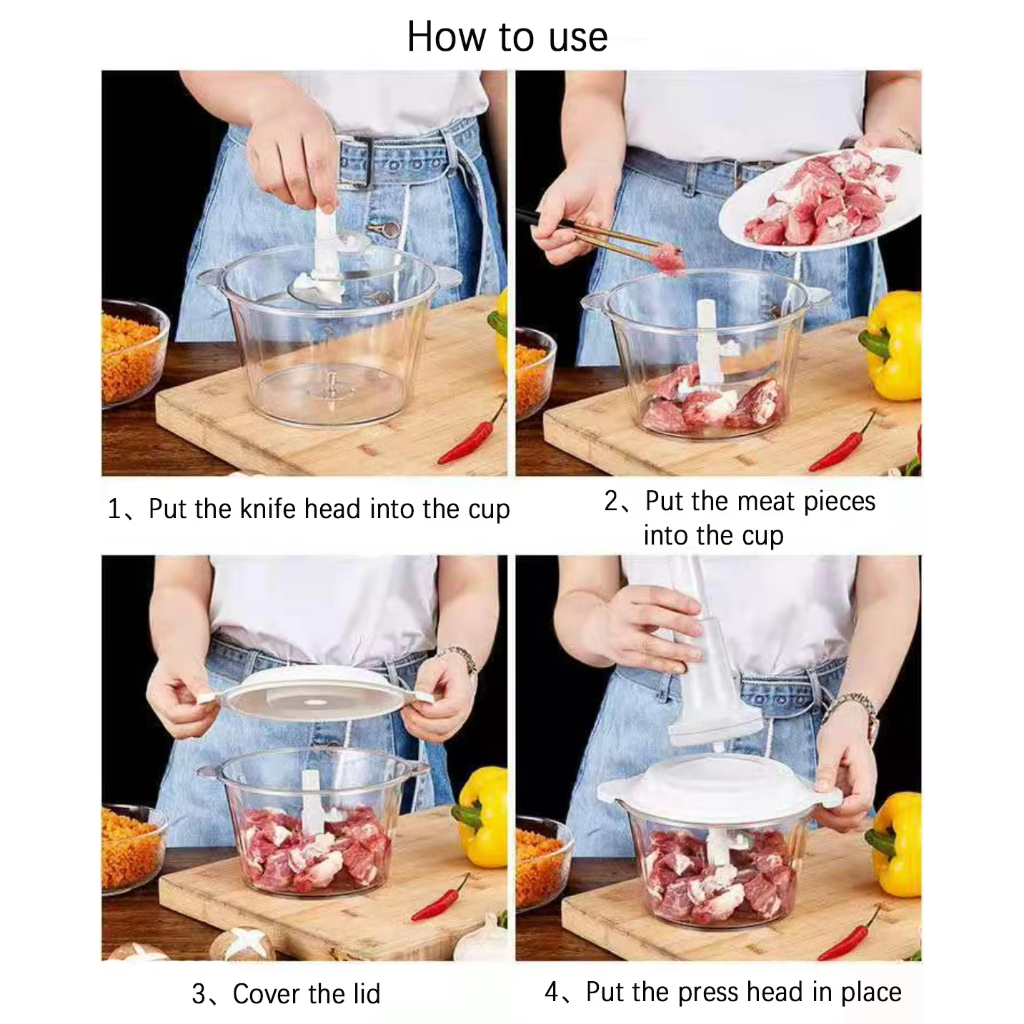 How to use

1、Put the knife head into the cup

2、Put the meat pieces into the cup

3、Cover the lid

4、Put the press head in place