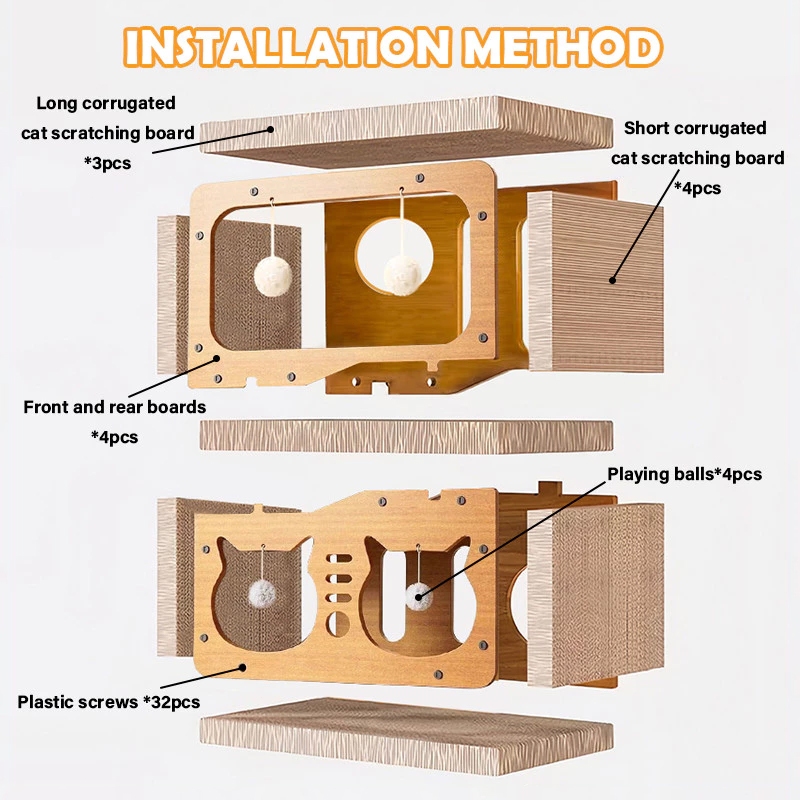 INSTALLATION METHOD

Long corrugated cat scratching board *3pcs

Short corrugated cat scratching board *4pcs

Front and rear boards *4pcs

Playing balls*4pcs

Plastic screws *32pcs