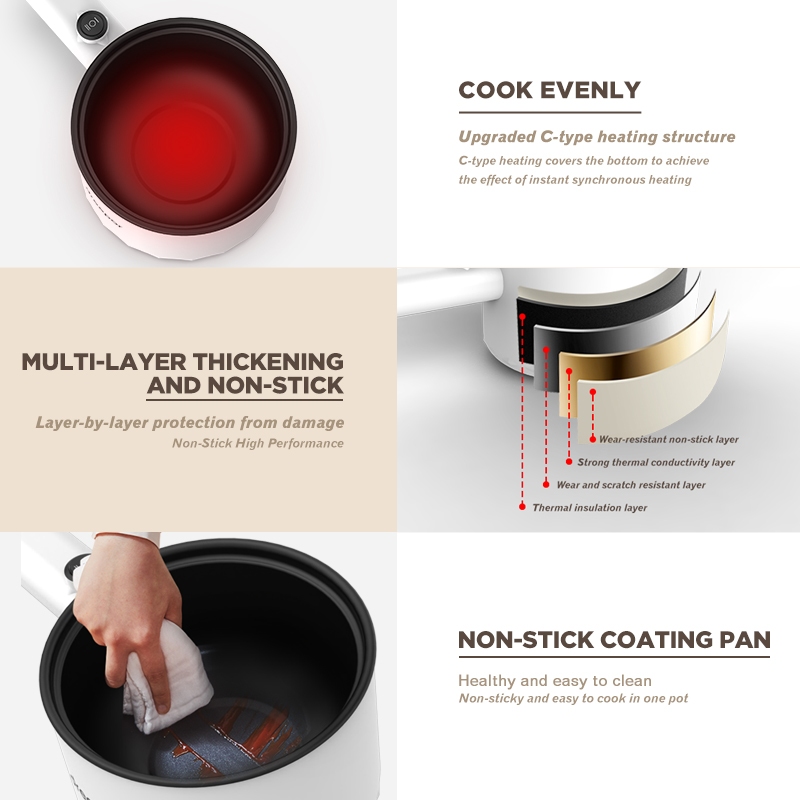 COOK EVENLY

Upgraded C-type heating structure

C-type heating covers the bottom to achieve the effect of instant synchronous heating

MULTI-LAYER THICKENING AND NON-STICK

Layer-by-layer protection from damage

Non-Stick High Performance

Wear-resistant non-stick layer

Strong thermal conductivity layer

Wear and scratch resistant layer

Thermal insulation layer

NON-STICK COATING PAN

Healthy and easy to clean

Non-sticky and easy to cook in one pot