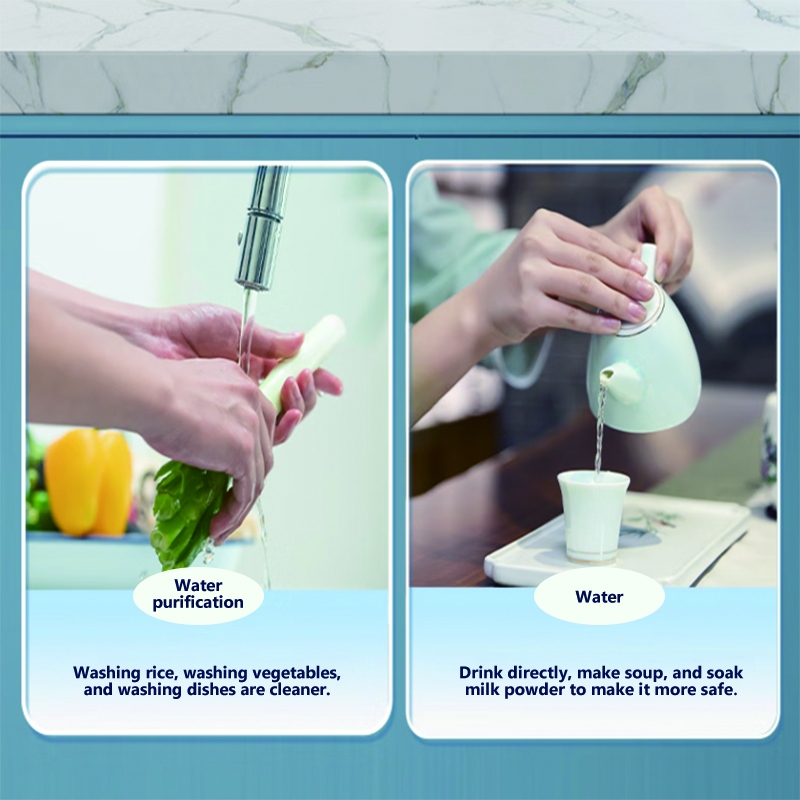 Water purification

Washing rice, washing vegetables, and washing dishes are cleaner.

Water

Drink directly, make soup, and soak milk powder to make it more safe.