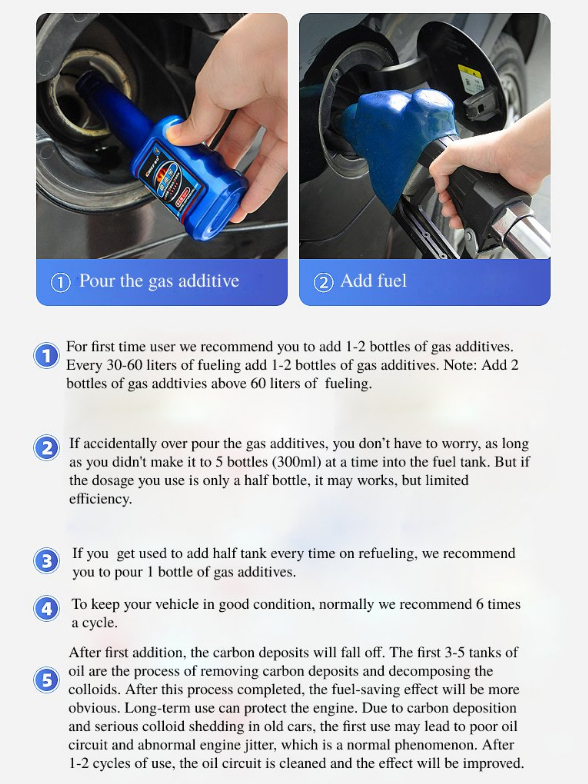 ① Pour the gas additive

② Add fuel

1 For first time user we recommend you to add 1-2 bottles of gas additives. Every 30-60 liters of fueling add 1-2 bottles of gas additives. Note: Add 2 bottles of gas addtivies above 60 liters of fueling.

2 If accidentally over pour the gas additives, you don't have to worry, as long as you didn't make it to 5 bottles (300ml) at a time into the fuel tank. But if the dosage you use is only a half bottle, it may works, but limited efficiency.

3 If you get used to add half tank every time on refueling, we recommend you to pour 1 bottle of gas additives.

4 To keep your vehicle in good condition, normally we recommend 6 times a cycle.

5 After first addition, the carbon deposits will fall off. The first 3-5 tanks of oil are the process of removing carbon deposits and decomposing the colloids. After this process completed, the fuel-saving effect will be more obvious. Long-term use can protect the engine. Due to carbon deposition and serious colloid shedding in old cars, the first use may lead to poor oil circuit and abnormal engine jitter, which is a normal phenomenon. After 1-2 cycles of use, the oil circuit is cleaned and the effect will be improved.