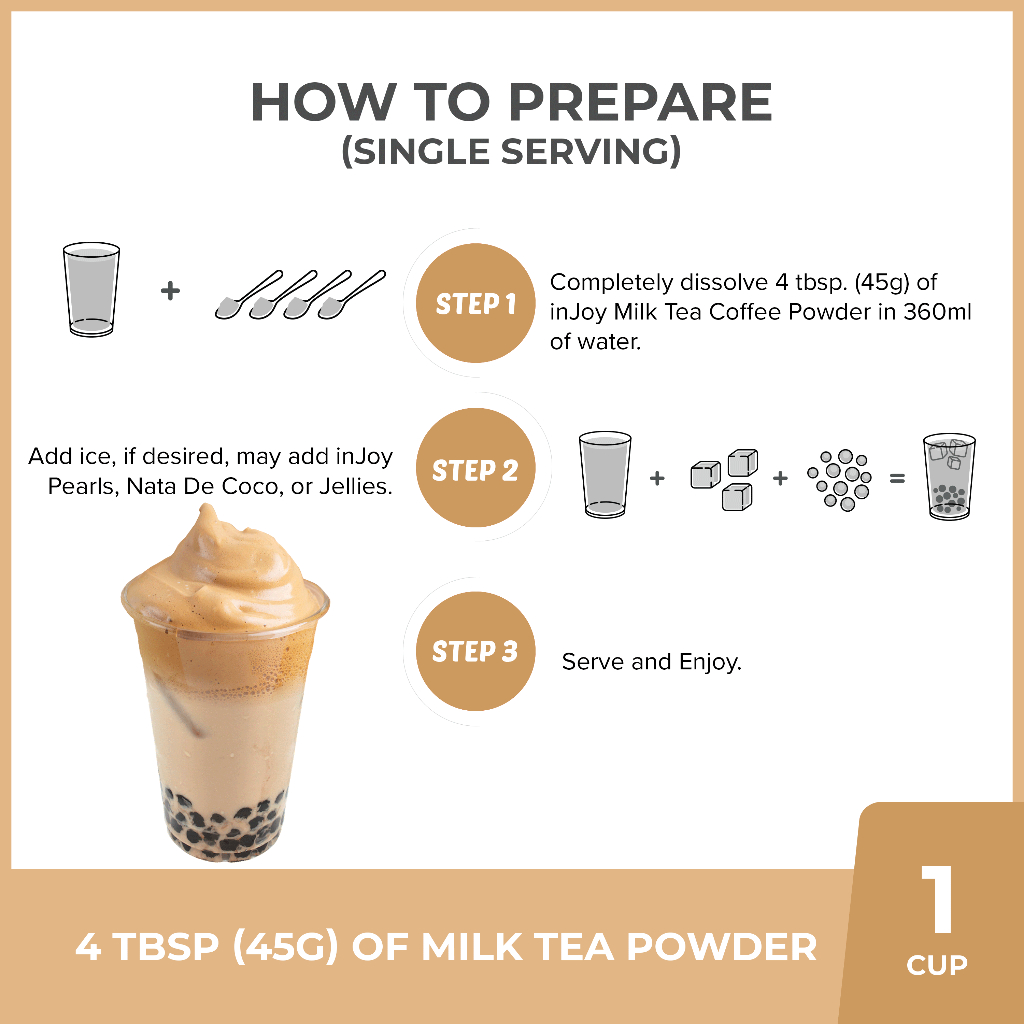 HOW TO PREPARE
(SINGLE SERVING)

+

STEP 1

Completely dissolve 4 tbsp. (45g) of inJoy Milk Tea Coffee Powder in 360ml of water.

Add ice, if desired, may add inJoy Pearls, Nata De Coco, or Jellies.

STEP 2

+ + =

STEP 3

Serve and Enjoy.

4 TBSP (45G) OF MILK TEA POWDER

1
CUP