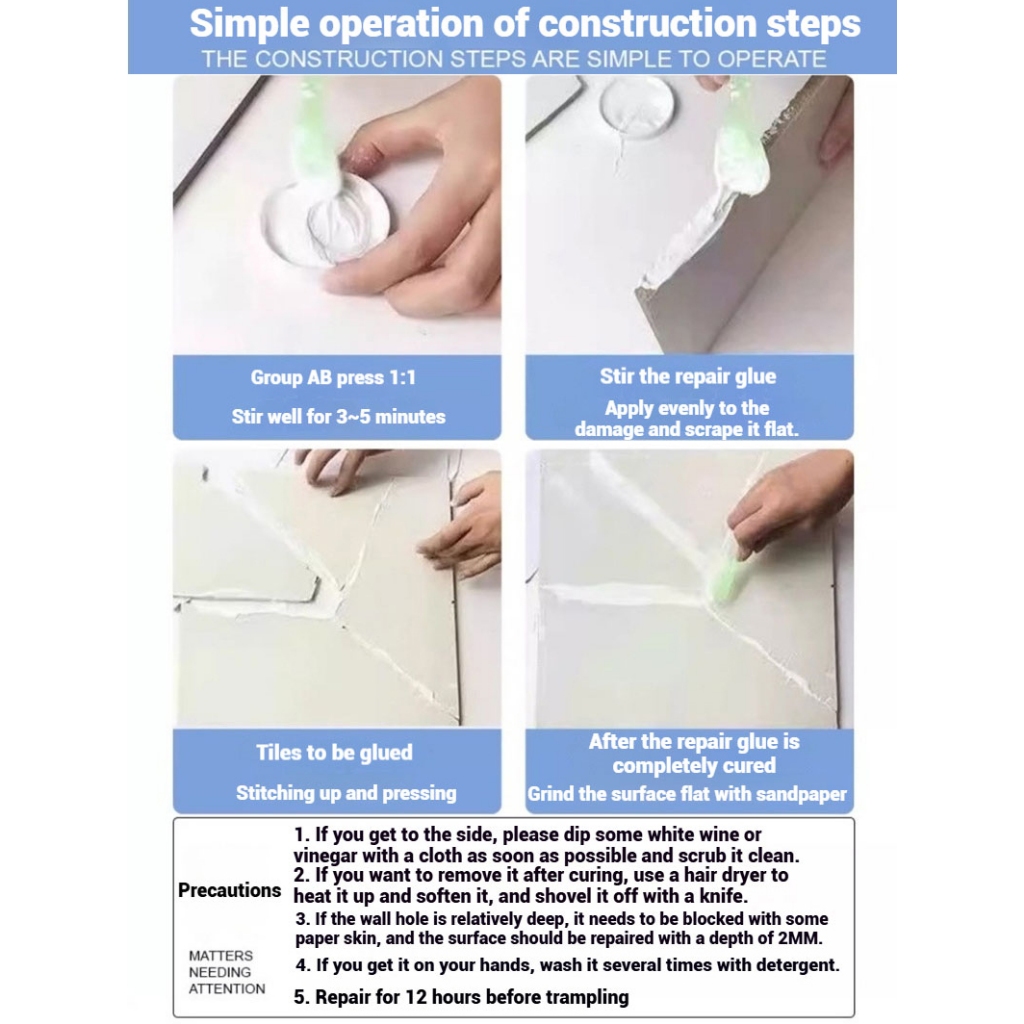 Simple operation of construction steps
THE CONSTRUCTION STEPS ARE SIMPLE TO OPERATE

Group AB press 1:1
Stir well for 3~5 minutes

Stir the repair glue
Apply evenly to the damage and scrape it flat.

Tiles to be glued
Stitching up and pressing

After the repair glue is completely cured
Grind the surface flat with sandpaper

Precautions

MATTERS NEEDING ATTENTION

1. If you get to the side, please dip some white wine or vinegar with a cloth as soon as possible and scrub it clean.
2. If you want to remove it after curing, use a hair dryer to heat it up and soften it, and shovel it off with a knife.
3. If the wall hole is relatively deep, it needs to be blocked with some paper skin, and the surface should be repaired with a depth of 2MM.
4. If you get it on your hands, wash it several times with detergent.
5. Repair for 12 hours before trampling