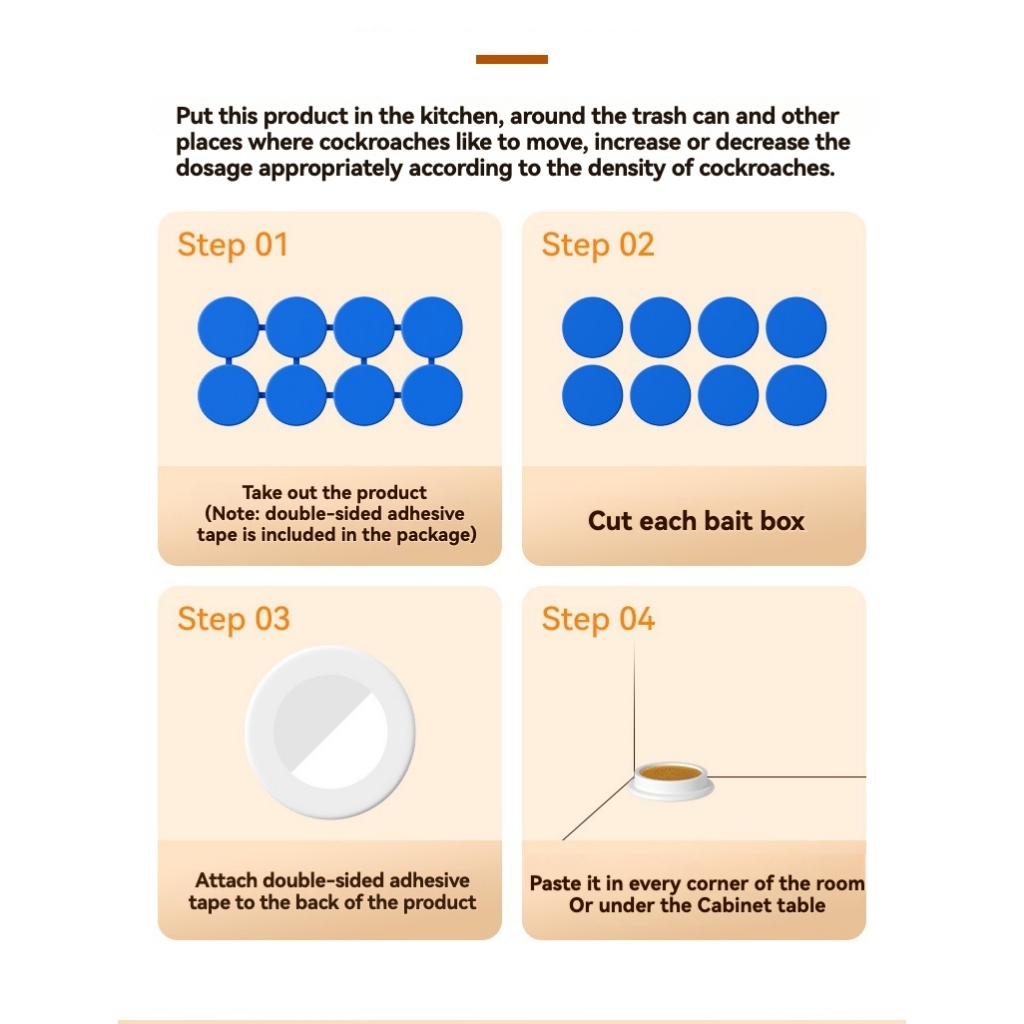 Put this product in the kitchen, around the trash can and other places where cockroaches like to move, increase or decrease the dosage appropriately according to the density of cockroaches.

Step 01

Take out the product
(Note: double-sided adhesive tape is included in the package)

Step 02

Cut each bait box

Step 03

Attach double-sided adhesive tape to the back of the product

Step 04

Paste it in every corner of the room
Or under the Cabinet table