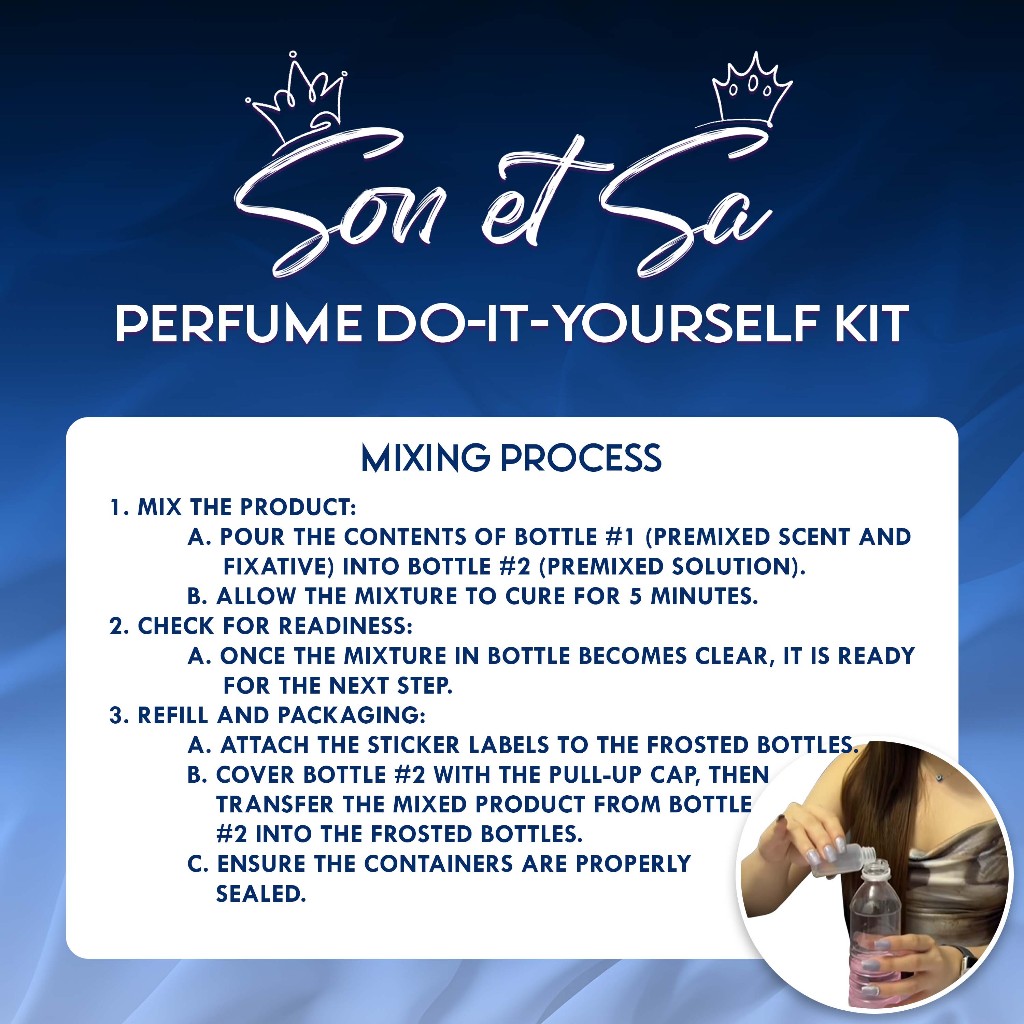 Son et Sa

PERFUME DO-IT-YOURSELF KIT

MIXING PROCESS

1. MIX THE PRODUCT:
A. POUR THE CONTENTS OF BOTTLE #1 (PREMIXED SCENT AND FIXATIVE) INTO BOTTLE #2 (PREMIXED SOLUTION).
B. ALLOW THE MIXTURE TO CURE FOR 5 MINUTES.
2. CHECK FOR READINESS:
A. ONCE THE MIXTURE IN BOTTLE BECOMES CLEAR, IT IS READY FOR THE NEXT STEP.
3. REFILL AND PACKAGING:
A. ATTACH THE STICKER LABELS TO THE FROSTED BOTTLES.
B. COVER BOTTLE #2 WITH THE PULL-UP CAP, THEN TRANSFER THE MIXED PRODUCT FROM BOTTLE #2 INTO THE FROSTED BOTTLES.
C. ENSURE THE CONTAINERS ARE PROPERLY SEALED.