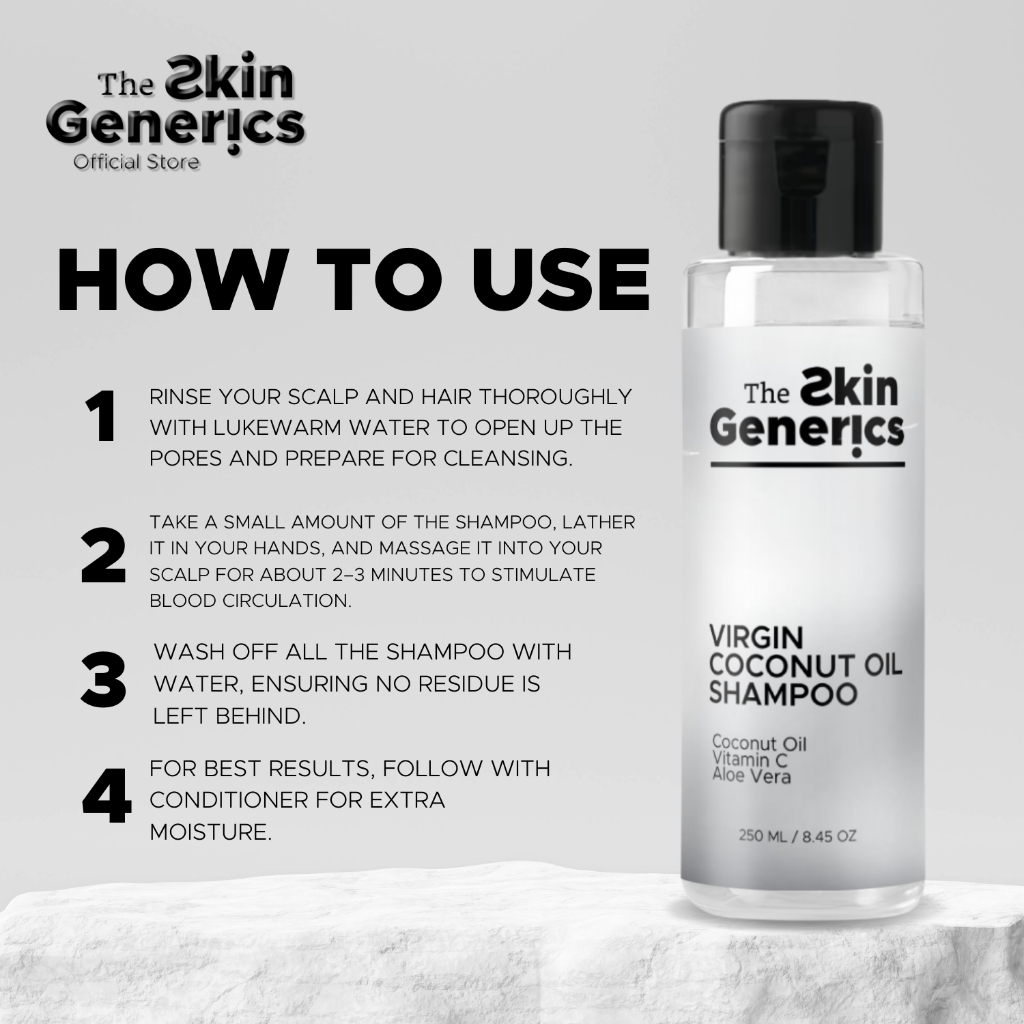 The Skin Generics
Official Store

HOW TO USE

1 RINSE YOUR SCALP AND HAIR THOROUGHLY WITH LUKEWARM WATER TO OPEN UP THE PORES AND PREPARE FOR CLEANSING.

2 TAKE A SMALL AMOUNT OF THE SHAMPOO, LATHER IT IN YOUR HANDS, AND MASSAGE IT INTO YOUR SCALP FOR ABOUT 2–3 MINUTES TO STIMULATE BLOOD CIRCULATION.

3 WASH OFF ALL THE SHAMPOO WITH WATER, ENSURING NO RESIDUE IS LEFT BEHIND.

4 FOR BEST RESULTS, FOLLOW WITH CONDITIONER FOR EXTRA MOISTURE.

The Skin Generics

VIRGIN COCONUT OIL SHAMPOO

Coconut Oil
Vitamin C
Aloe Vera

250 ML / 8.45 OZ