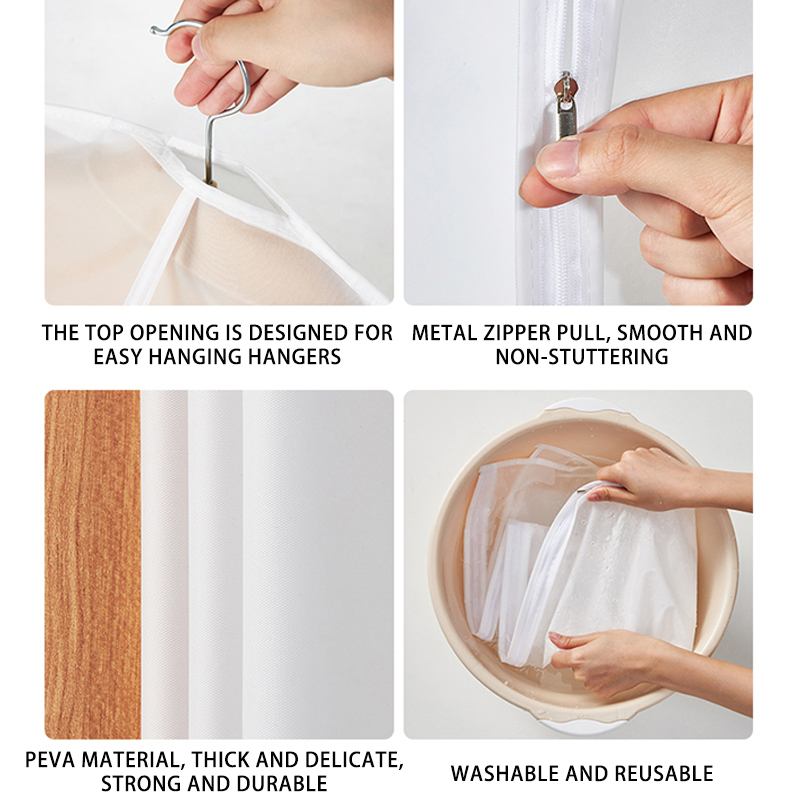 THE TOP OPENING IS DESIGNED FOR EASY HANGING HANGERS

METAL ZIPPER PULL, SMOOTH AND NON-STUTTERING

PEVA MATERIAL, THICK AND DELICATE, STRONG AND DURABLE

WASHABLE AND REUSABLE