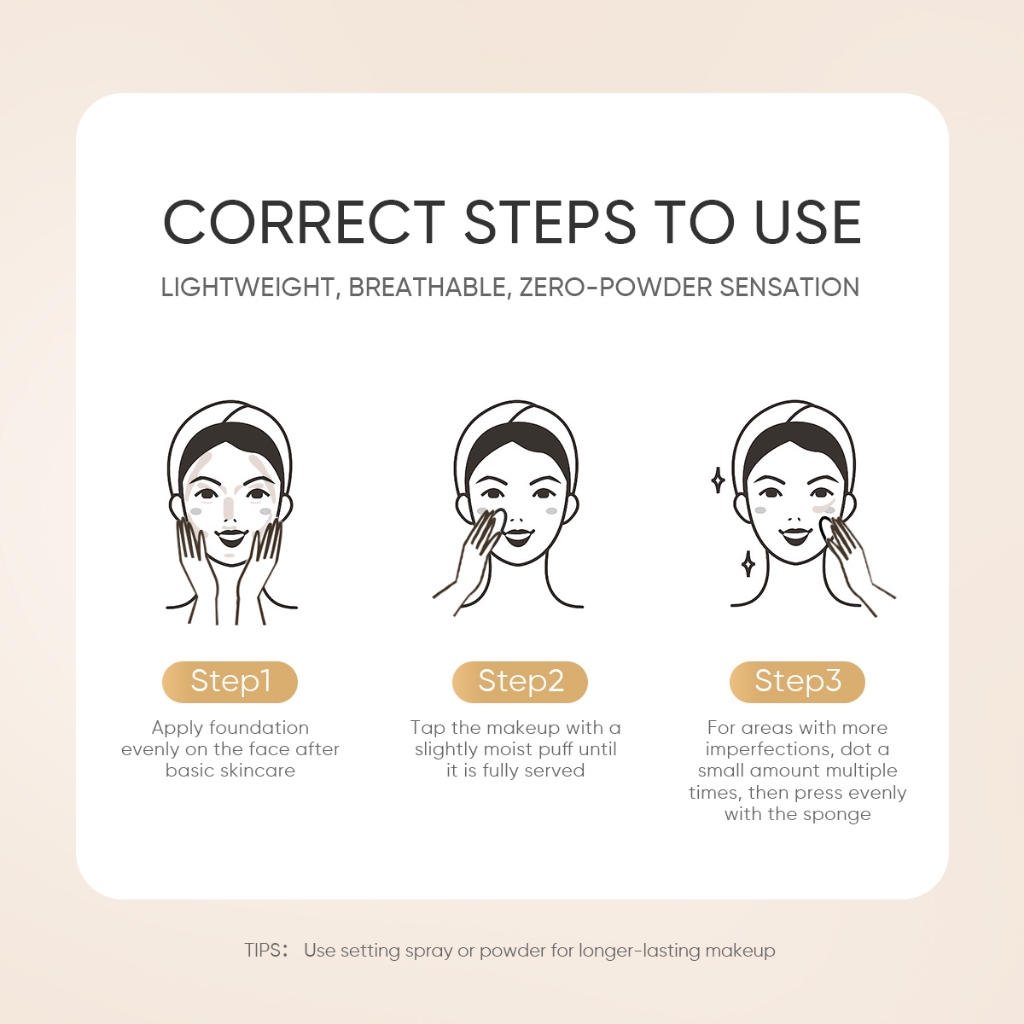 CORRECT STEPS TO USE

LIGHTWEIGHT, BREATHABLE, ZERO-POWDER SENSATION

Step1

Apply foundation evenly on the face after basic skincare

Step2

Tap the makeup with a slightly moist puff until it is fully served

Step3

For areas with more imperfections, dot a small amount multiple times, then press evenly with the sponge

TIPS: Use setting spray or powder for longer-lasting makeup