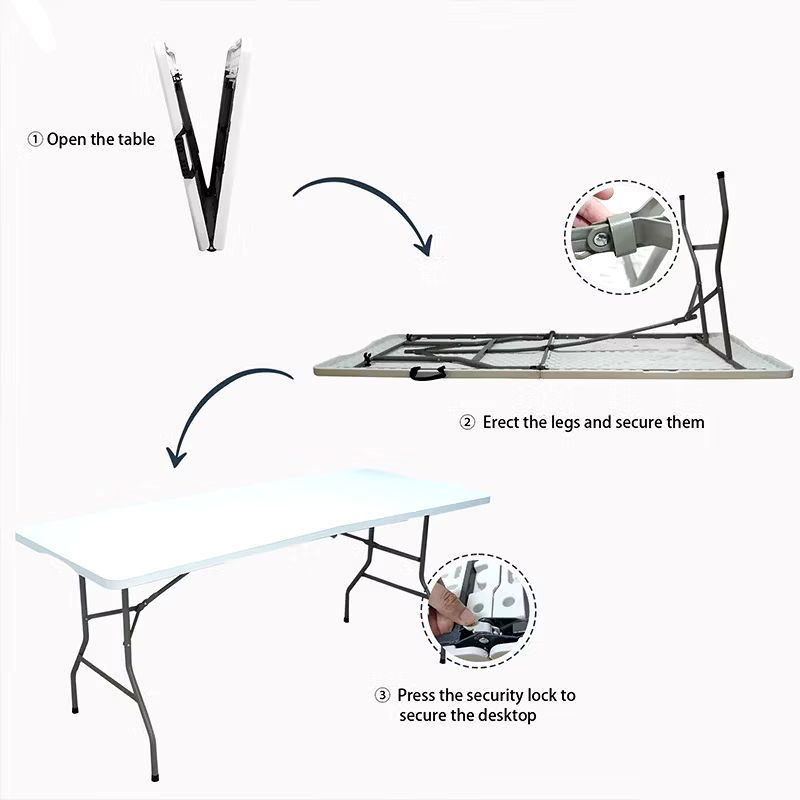 ① Open the table

② Erect the legs and secure them

③ Press the security lock to secure the desktop