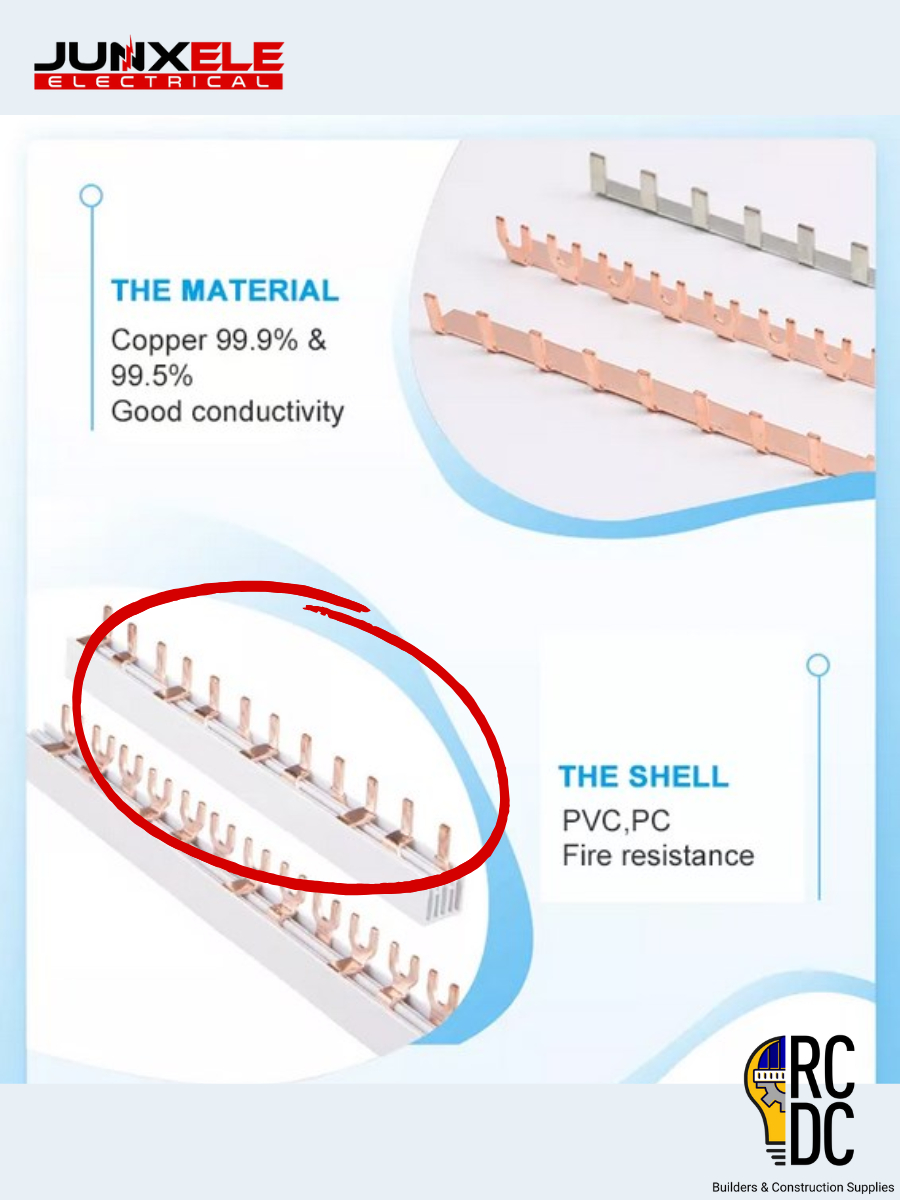 JUNXELE
ELECTRICAL

THE MATERIAL
Copper 99.9% & 99.5%
Good conductivity

THE SHELL
PVC,PC
Fire resistance

RC
DC
Builders & Construction Supplies