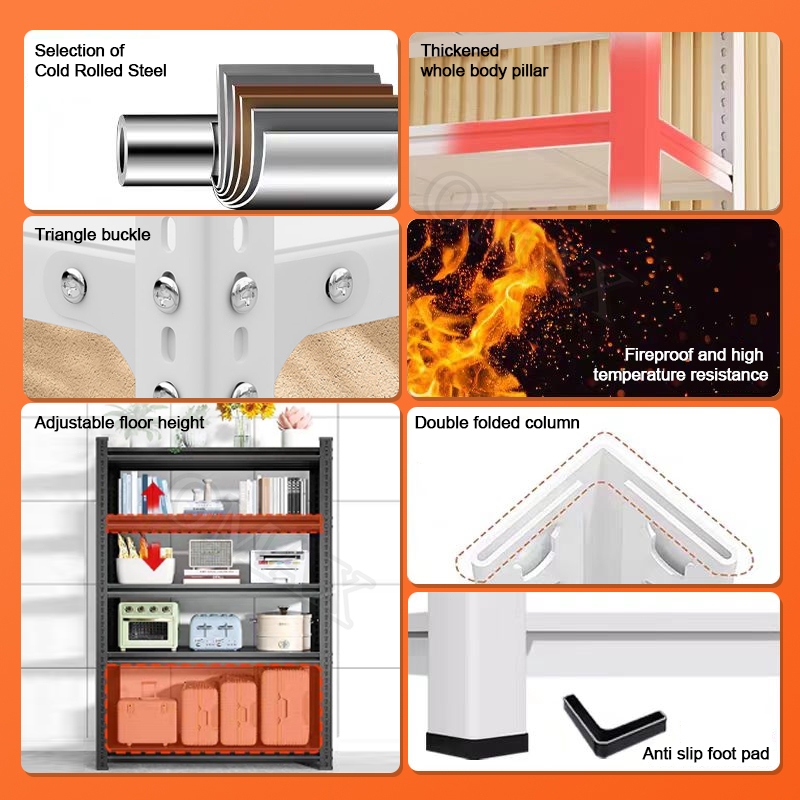 Selection of
Cold Rolled Steel

Thickened
whole body pillar

Triangle buckle

Fireproof and high
temperature resistance

Adjustable floor height

Double folded column

Anti slip foot pad