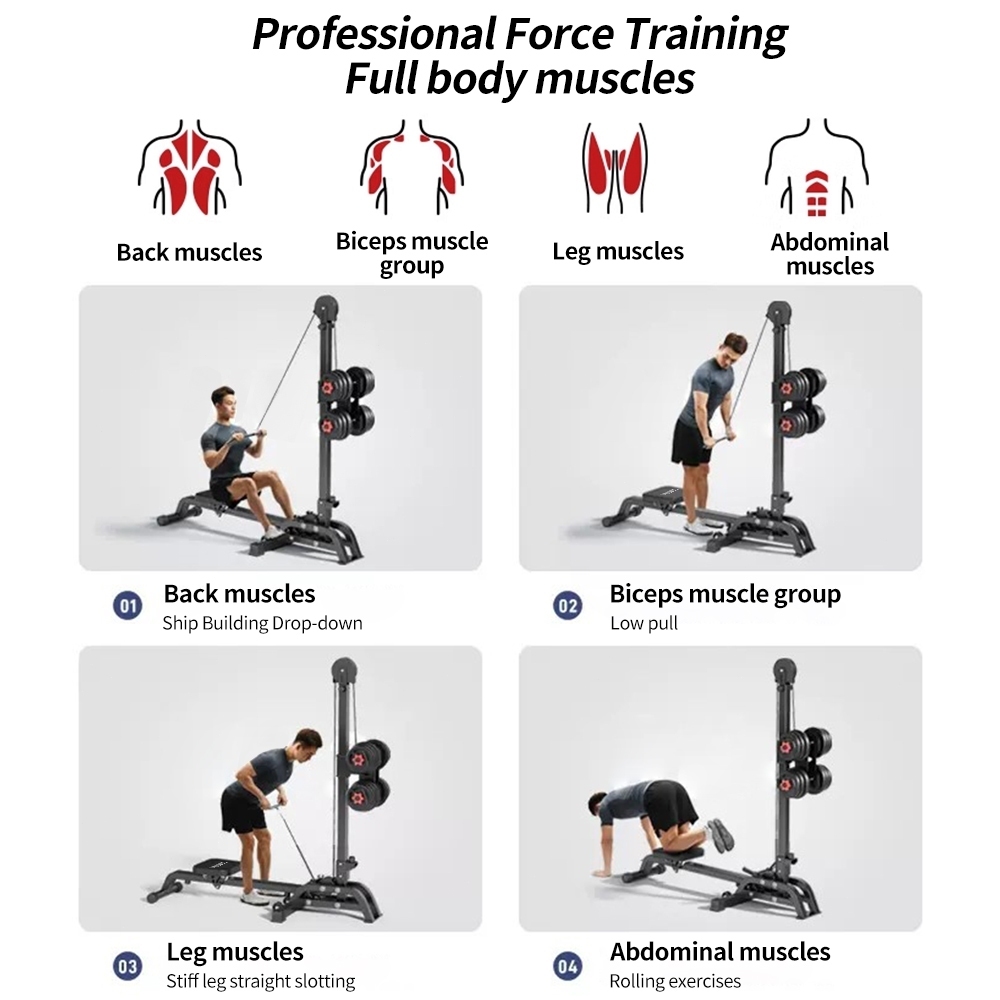 Professional Force Training
Full body muscles

Back muscles

Biceps muscle group

Leg muscles

Abdominal muscles

01 Back muscles
Ship Building Drop-down

02 Biceps muscle group
Low pull

03 Leg muscles
Stiff leg straight slotting

04 Abdominal muscles
Rolling exercises