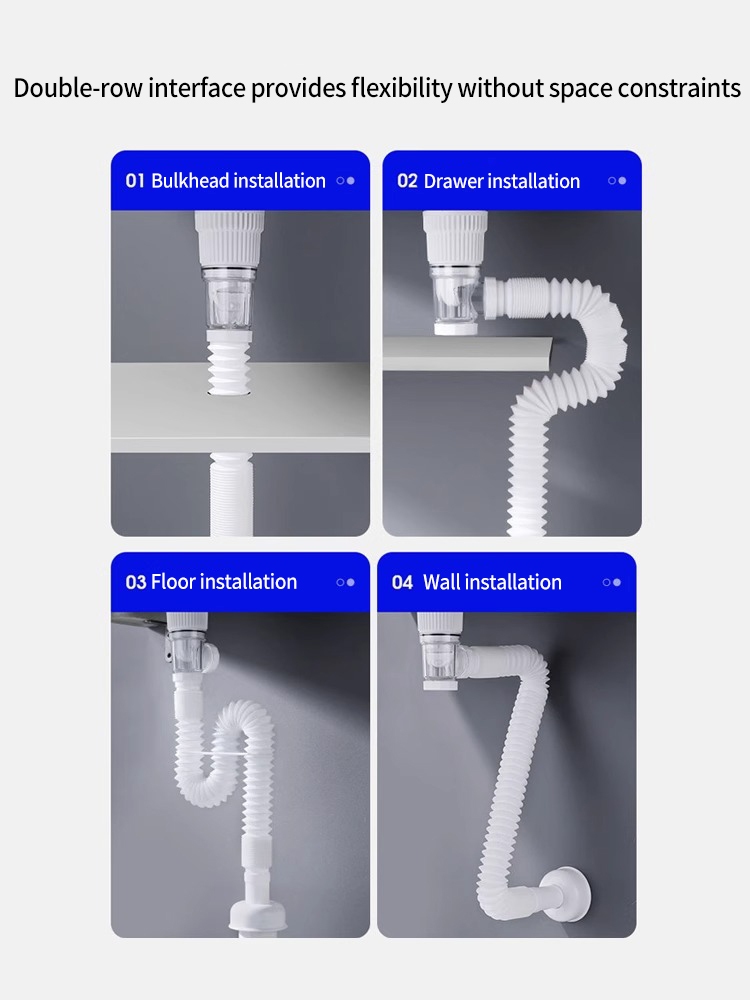 Double-row interface provides flexibility without space constraints

01 Bulkhead installation

02 Drawer installation

03 Floor installation

04 Wall installation