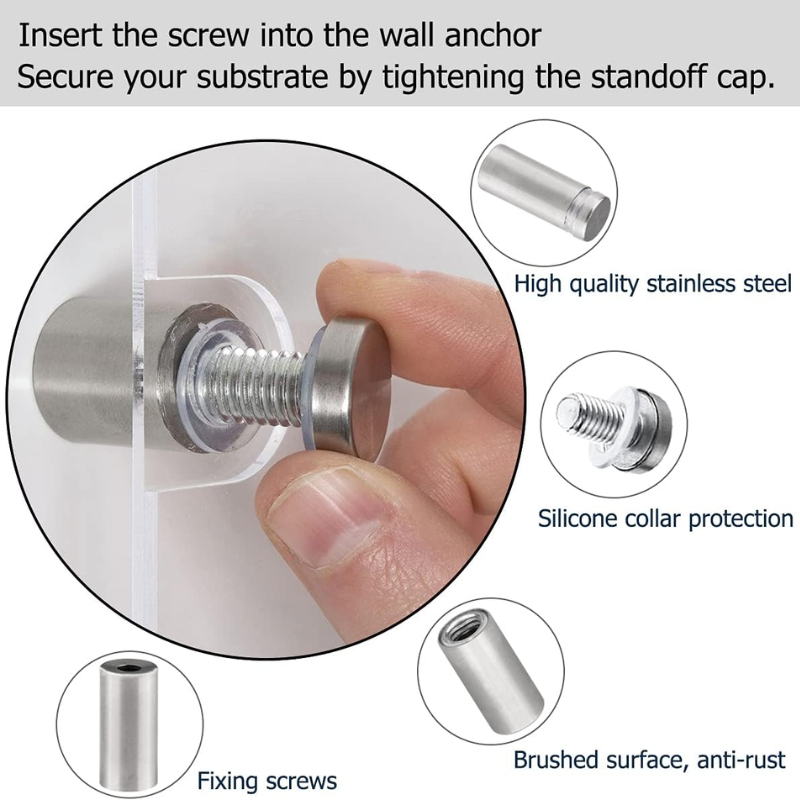 Insert the screw into the wall anchor
Secure your substrate by tightening the standoff cap.

High quality stainless steel

Silicone collar protection

Brushed surface, anti-rust

Fixing screws